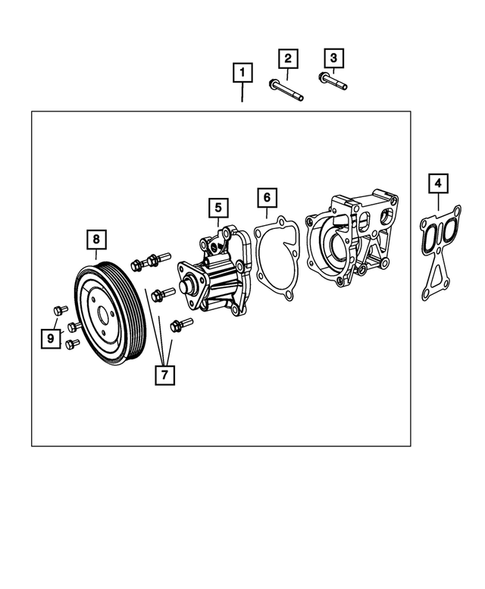 1
2
3
4
5
6
8
9
7