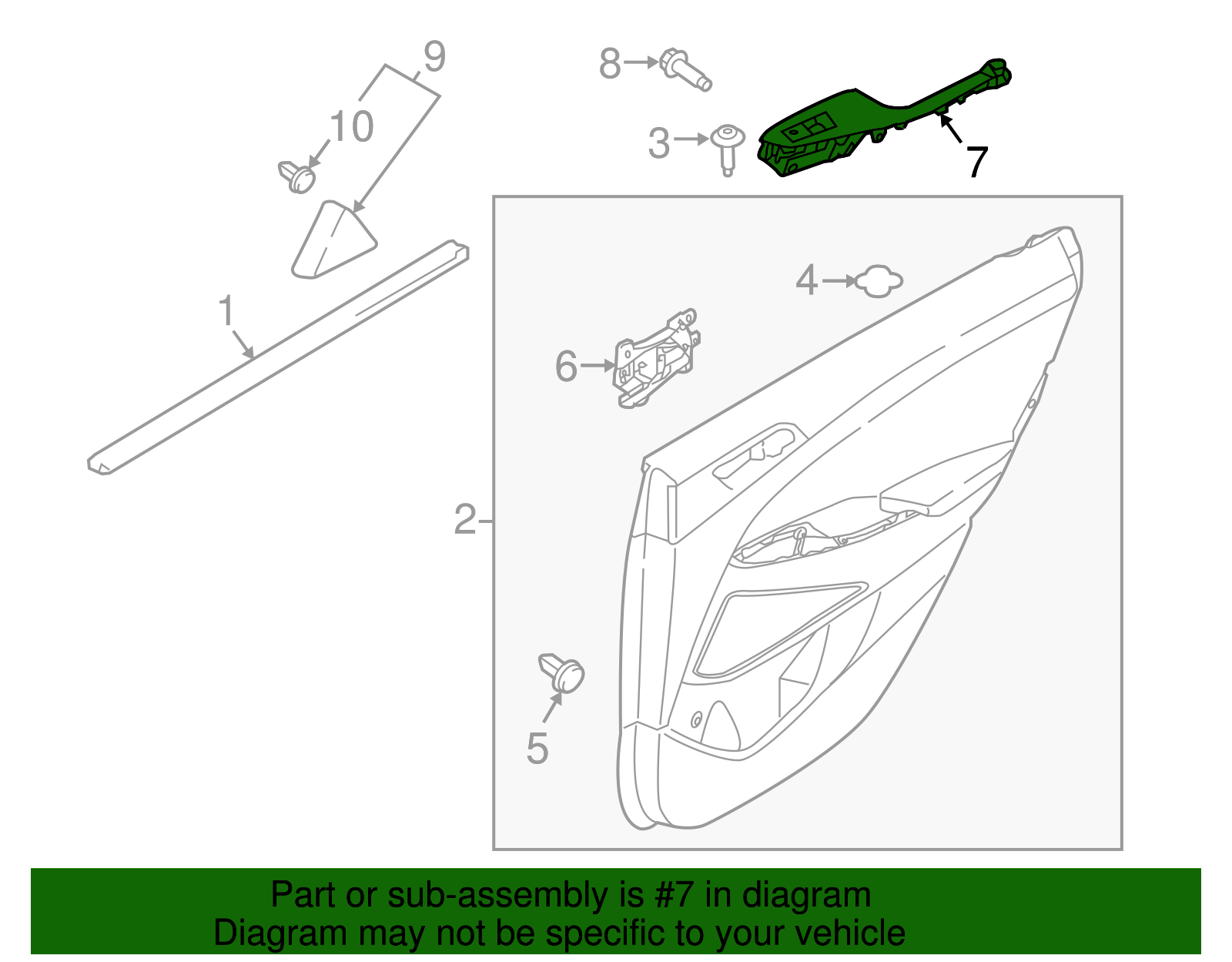 9
8
10
3
7
4
1
6
2
5

Part or sub-assembly is #7 in diagram
Diagram may not be specific to your vehicle