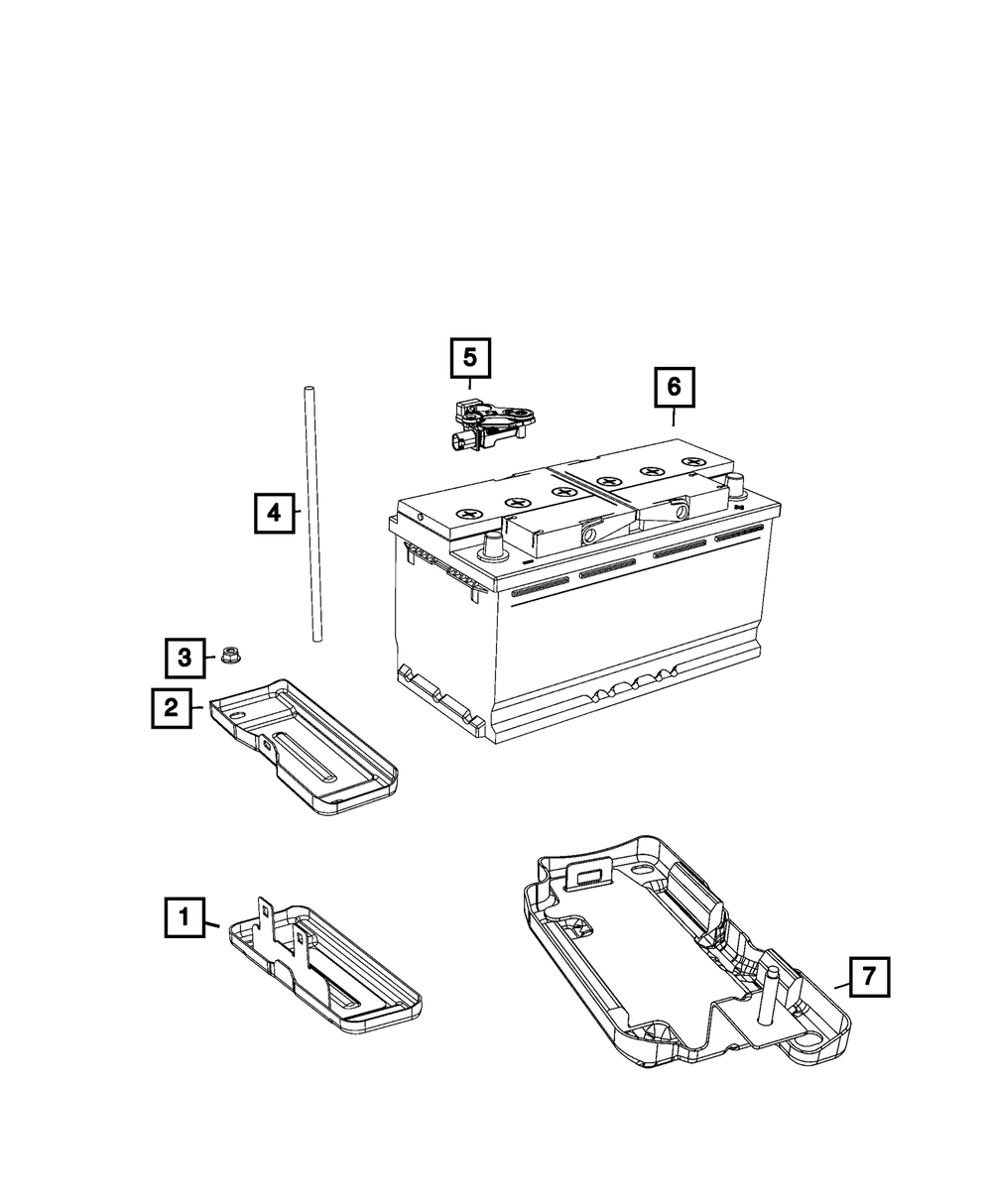 5
6
4
3
2
1
7