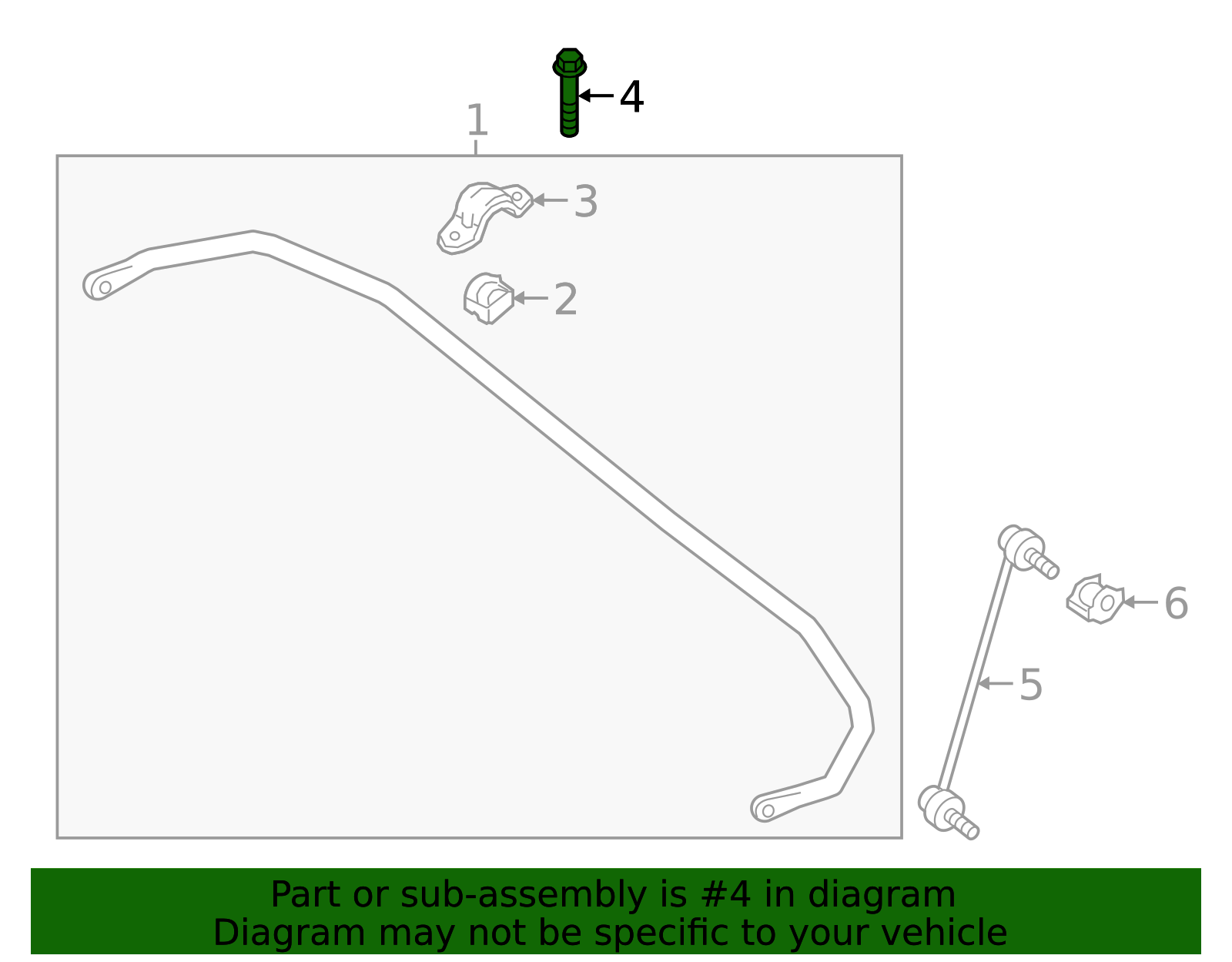 4
1
3
2
6
5

Part or sub-assembly is #4 in diagram
Diagram may not be specific to your vehicle