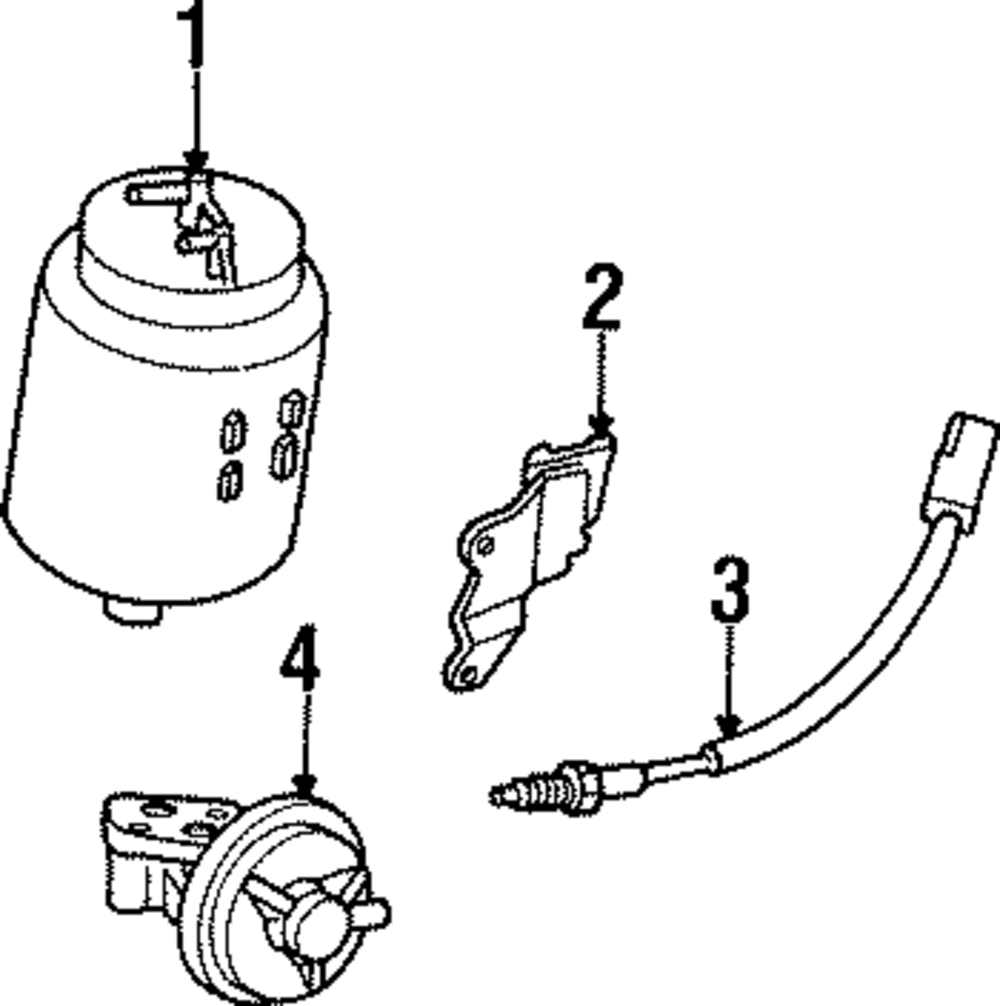 1
2
3
4