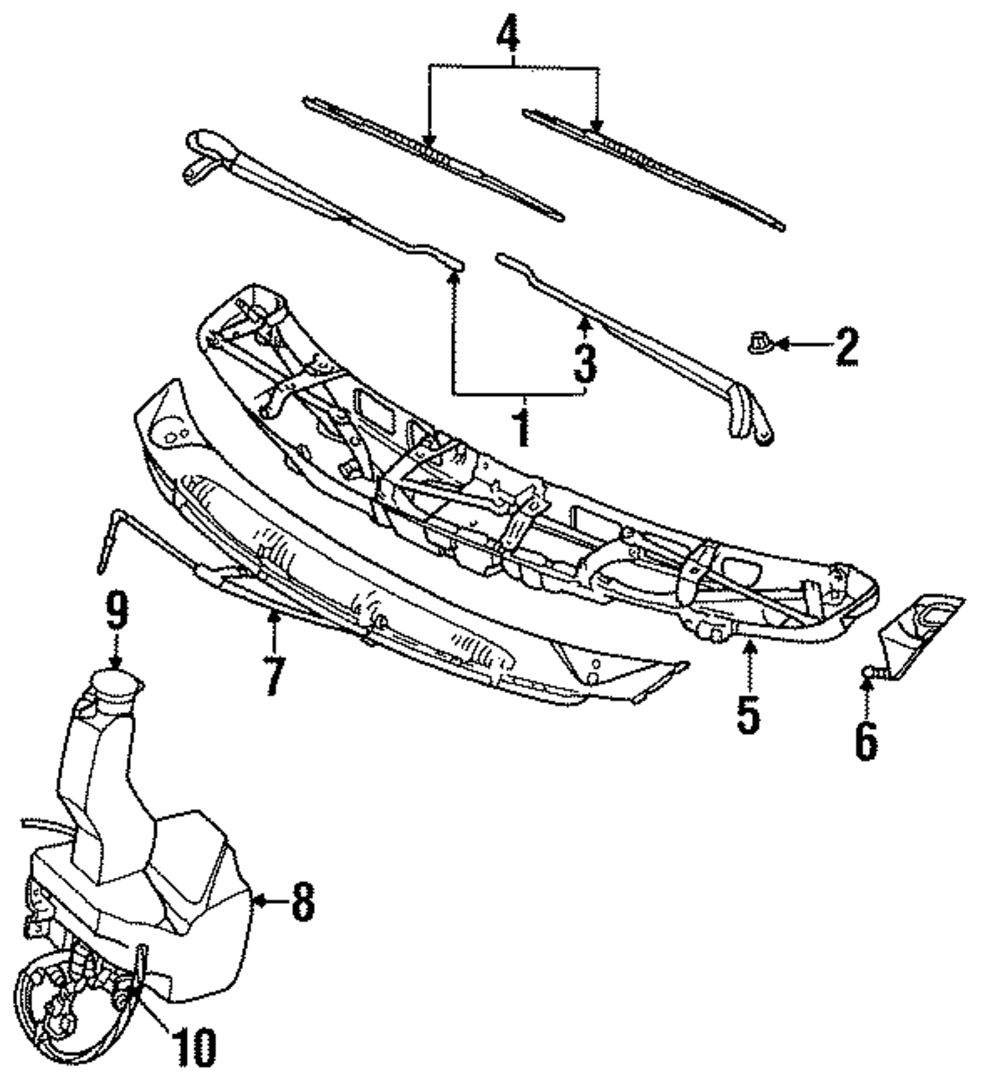 4
2
3
1
9
7
5
6
8
10