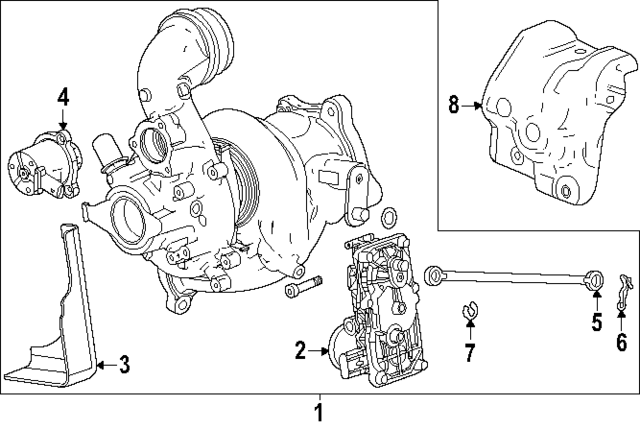 4
8
3
2
7
5
6
1