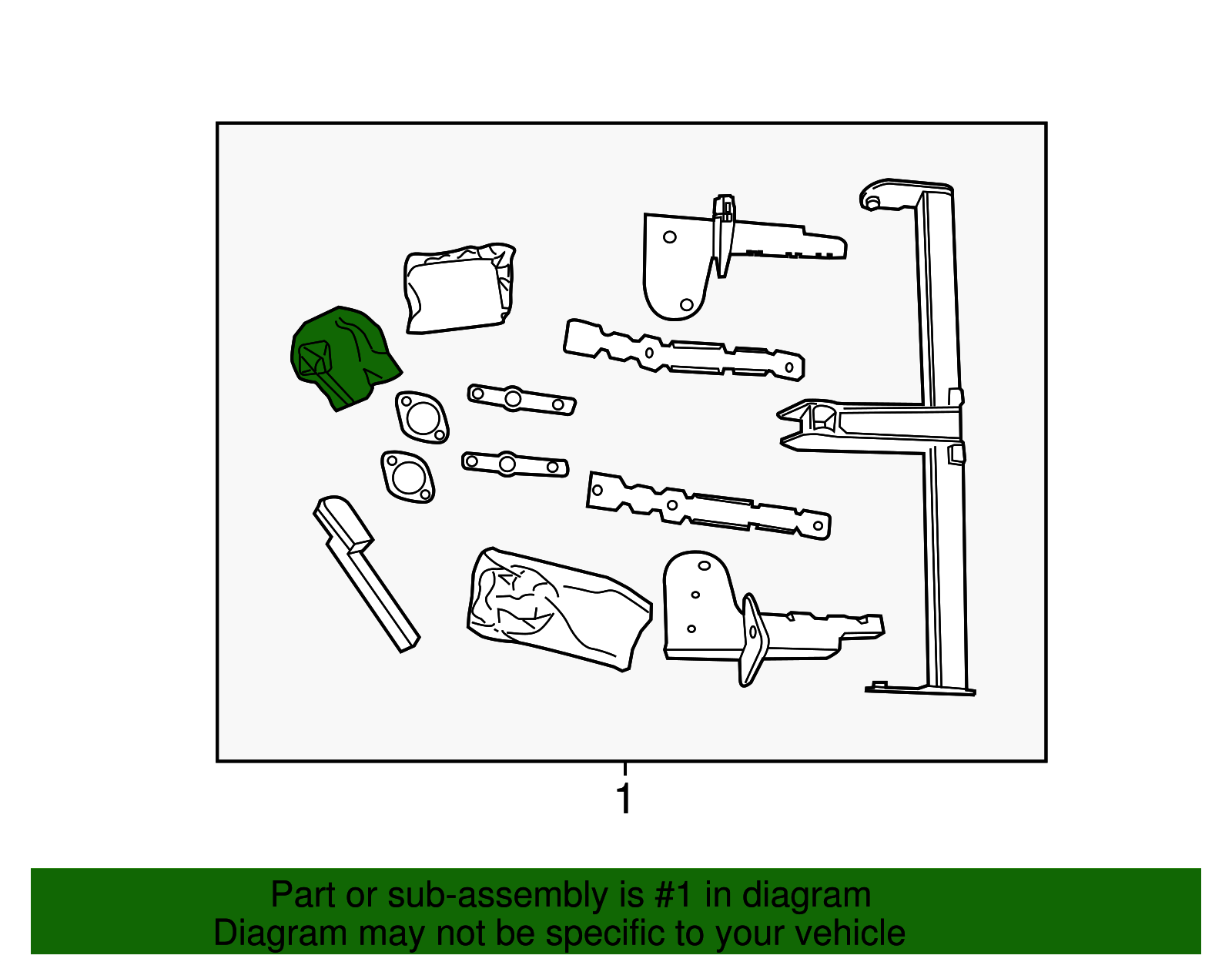 1

Part or sub-assembly is #1 in diagram
Diagram may not be specific to your vehicle