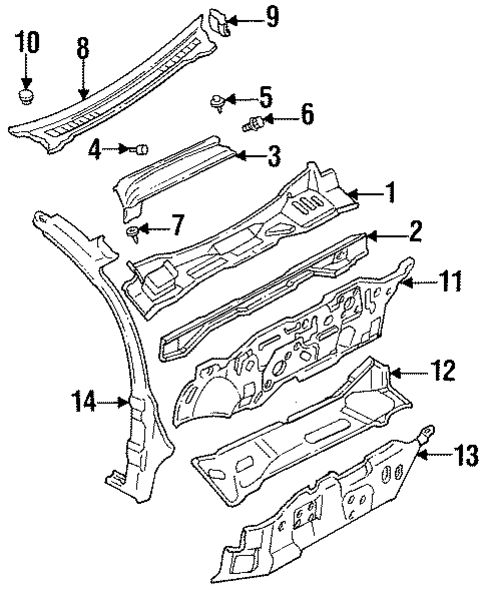 10
8
9
5
6
4
3
1
7
2
11
12
14
13