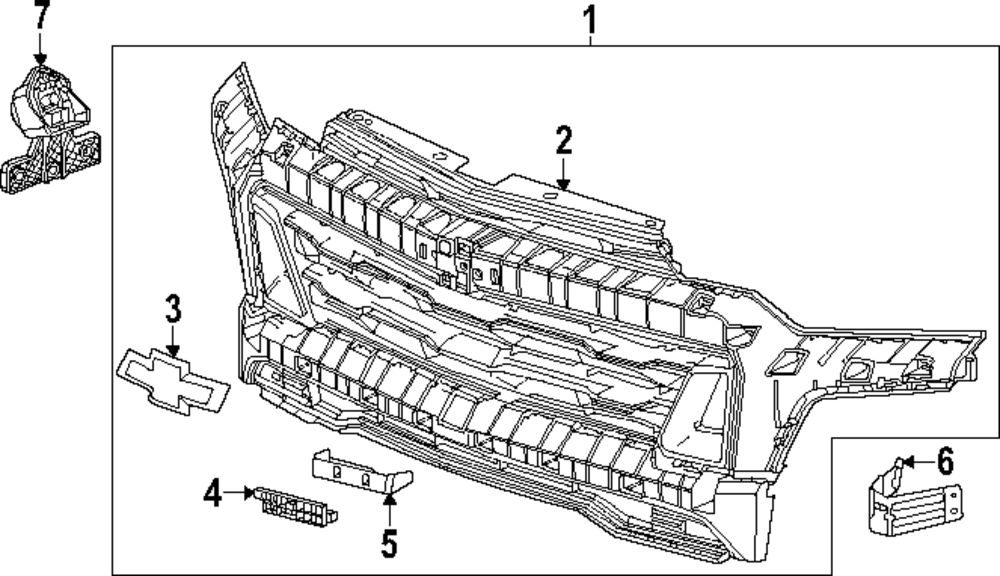 7
1
2
3
4
5
6