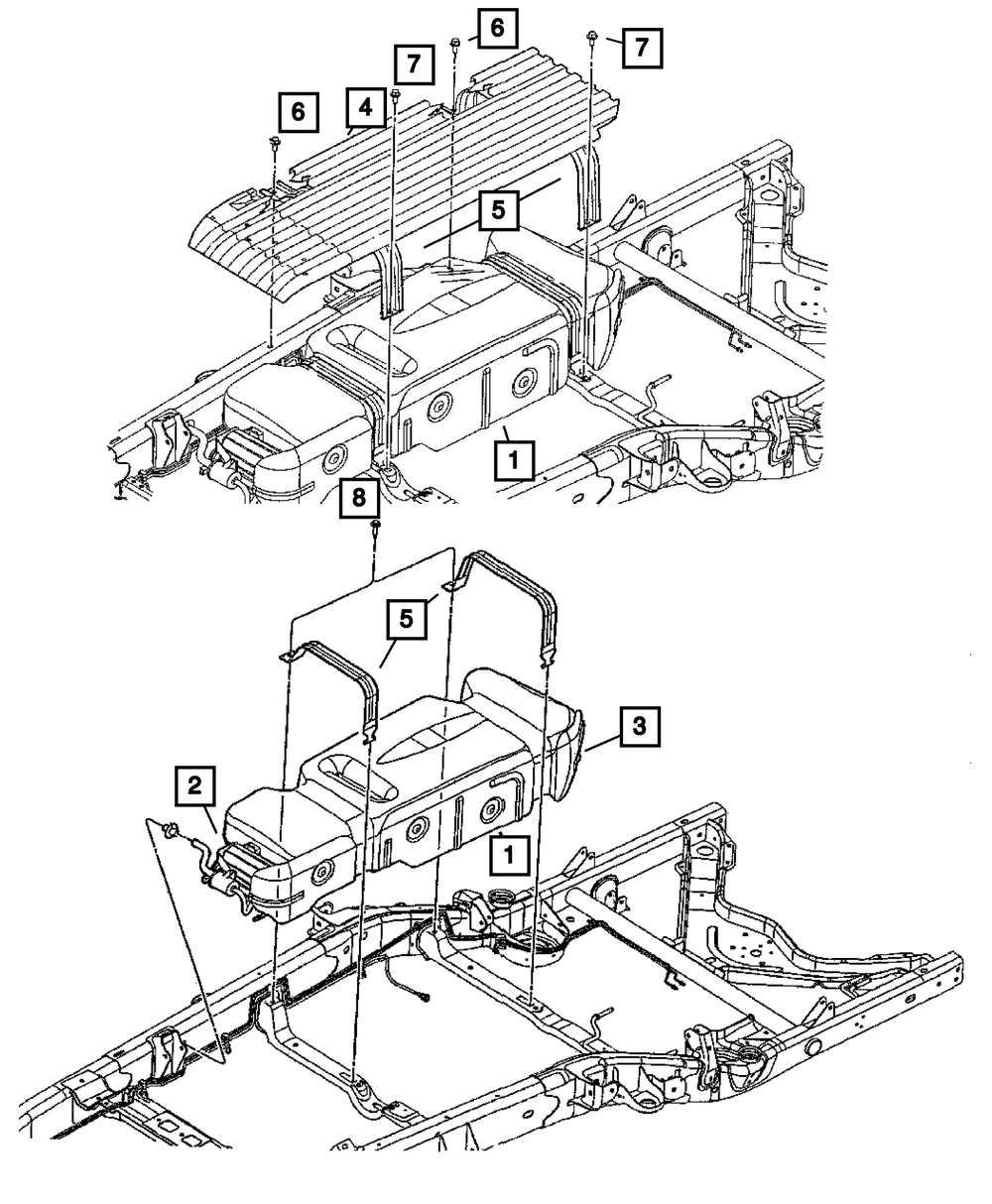 6
7
7
6
4
5
1
8
5
3
2
1