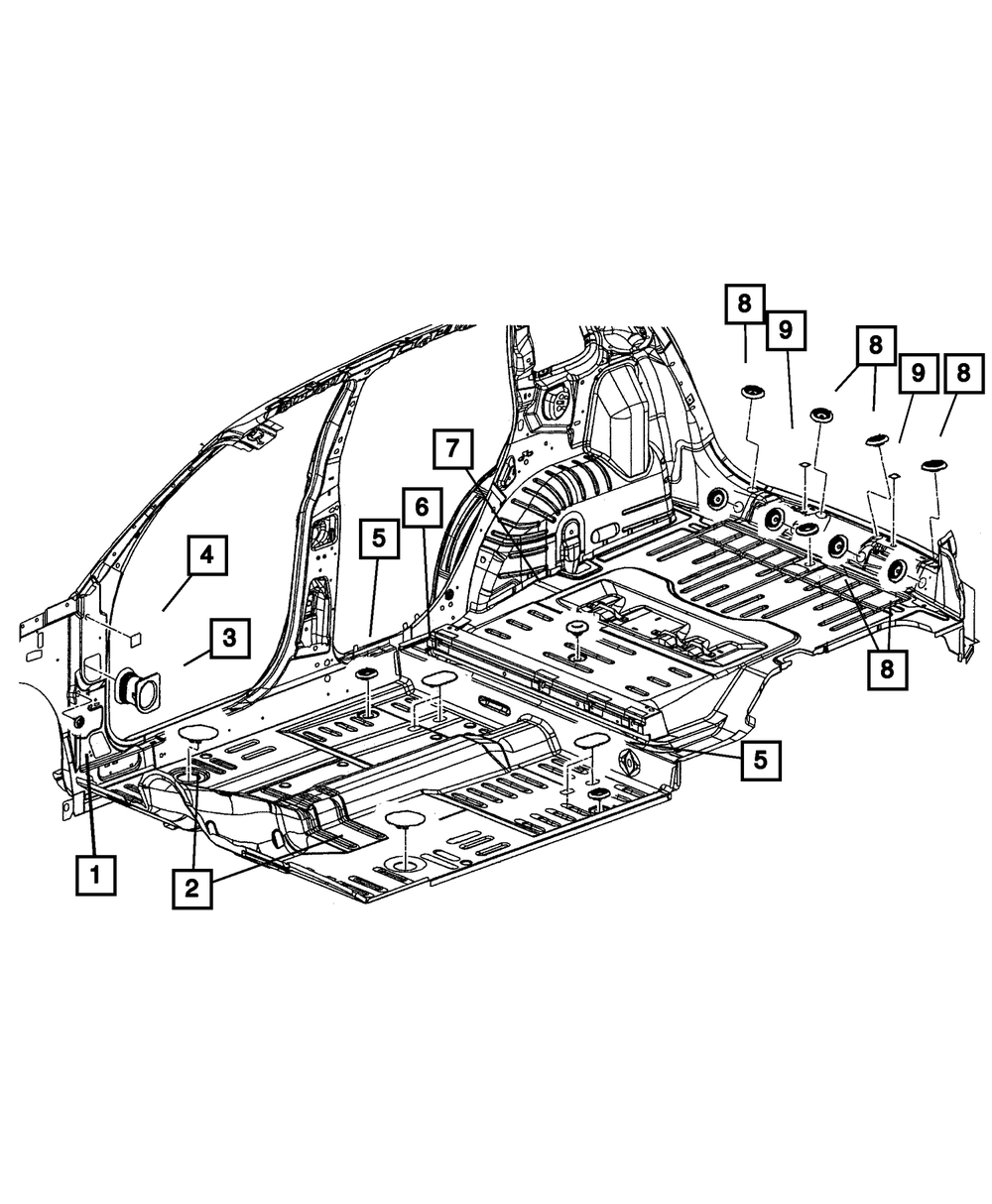 8
9
8
9
8
7
6
5
4
3
8
5
1
2