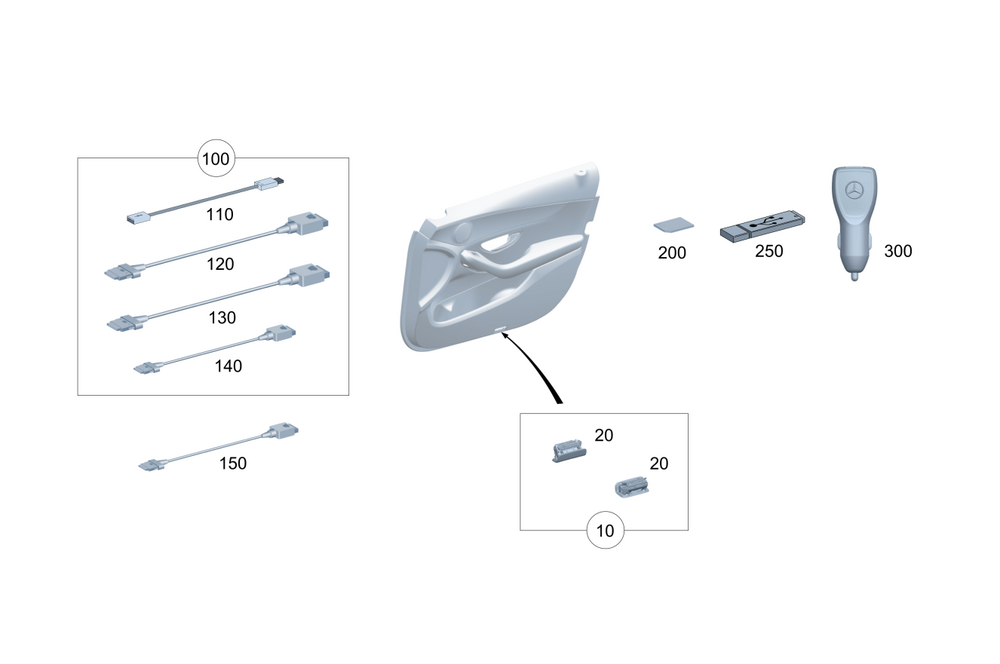 100
110
120
130
140
150
200
250
300
20
20
10