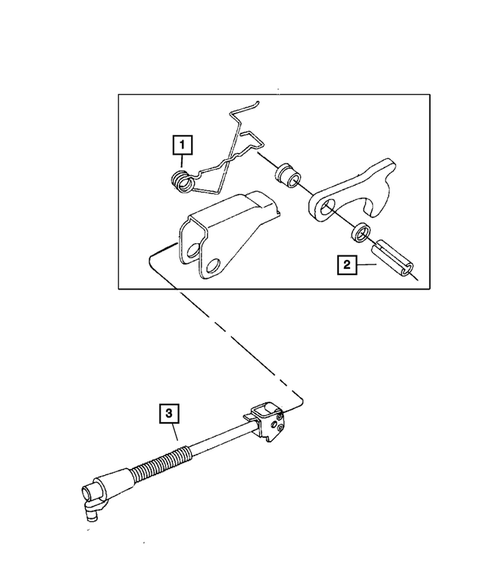 1
2
3