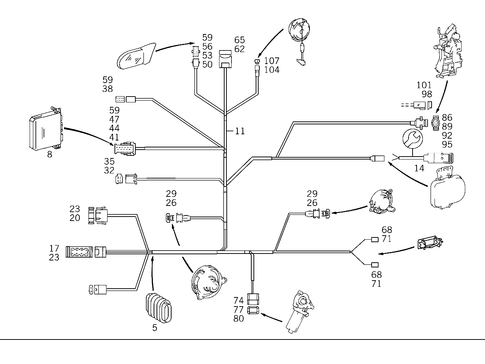 59
56
53
50

65
62

107
104

59
38

101
98

59
47
44
41

11

86
89
92
95

8

35
32

14

29
26

29
26

23
20

68
71

17
23

68
71

74
77
80

5