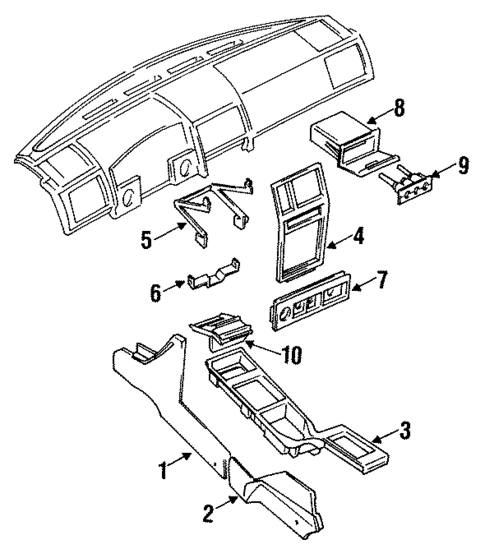 8
9
5
4
6
7
10
3
1
2