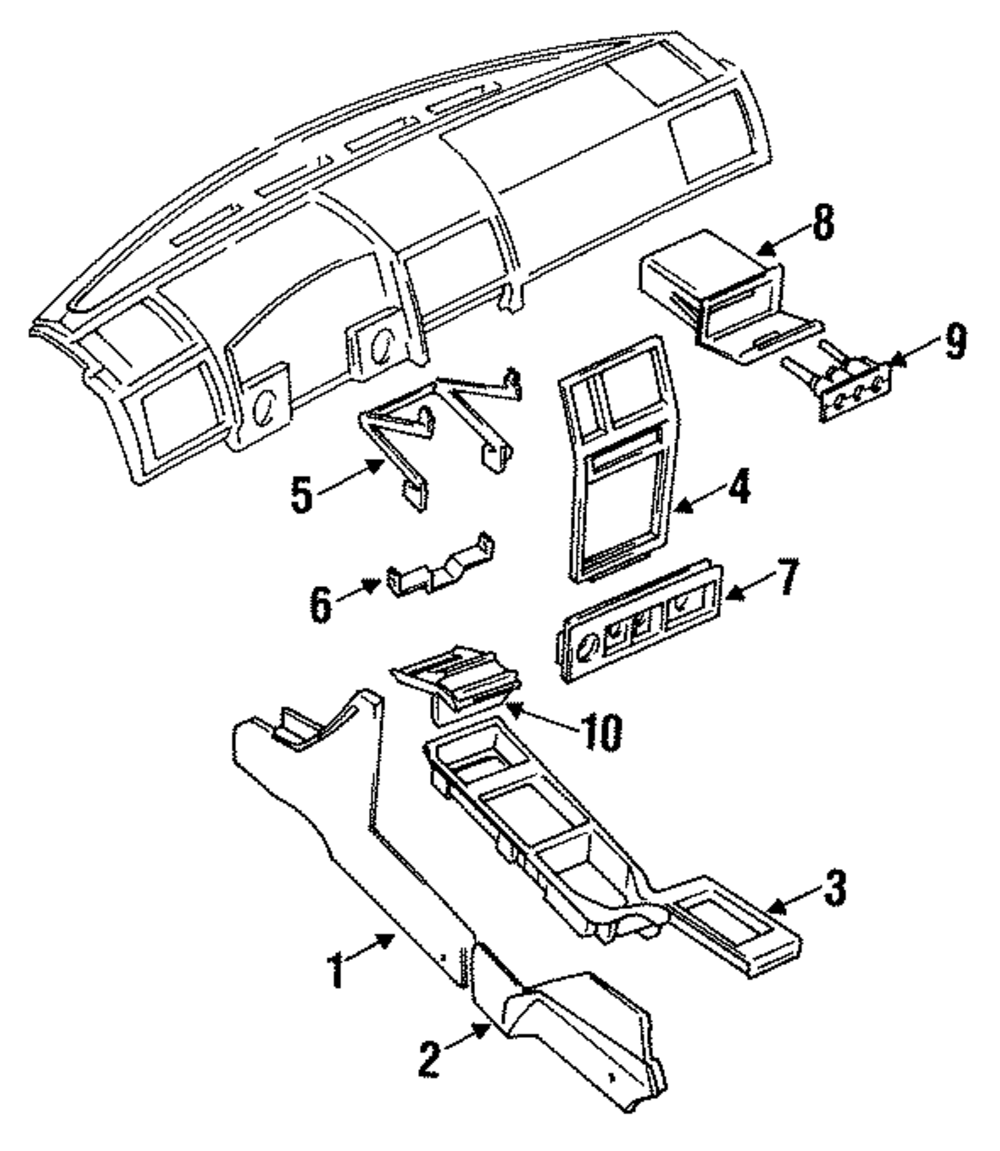 8
9
5
4
6
7
10
3
1
2