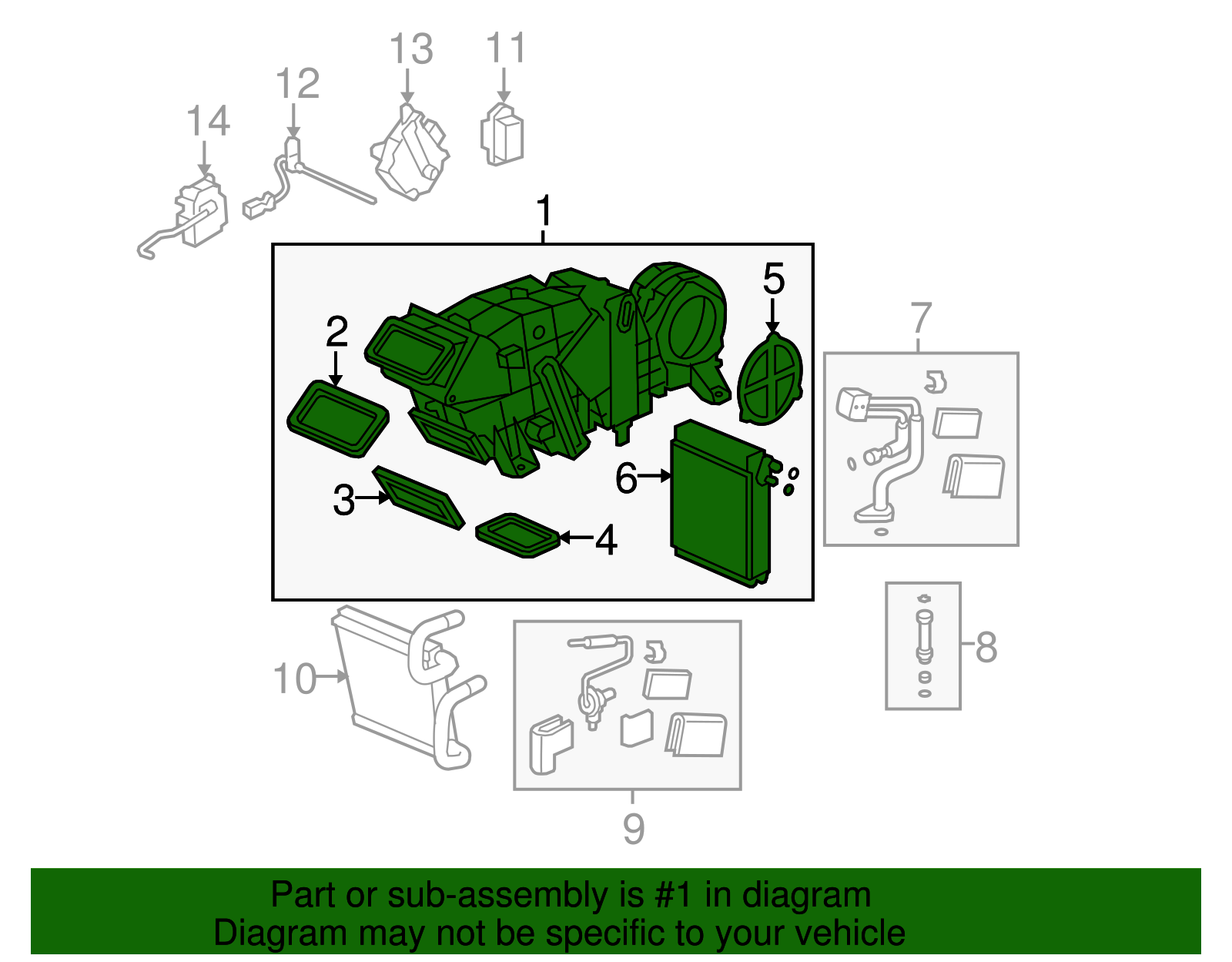 13
11
12
14
1
5
2
7
6
3
4
8
10
9

Part or sub-assembly is #1 in diagram
Diagram may not be specific to your vehicle