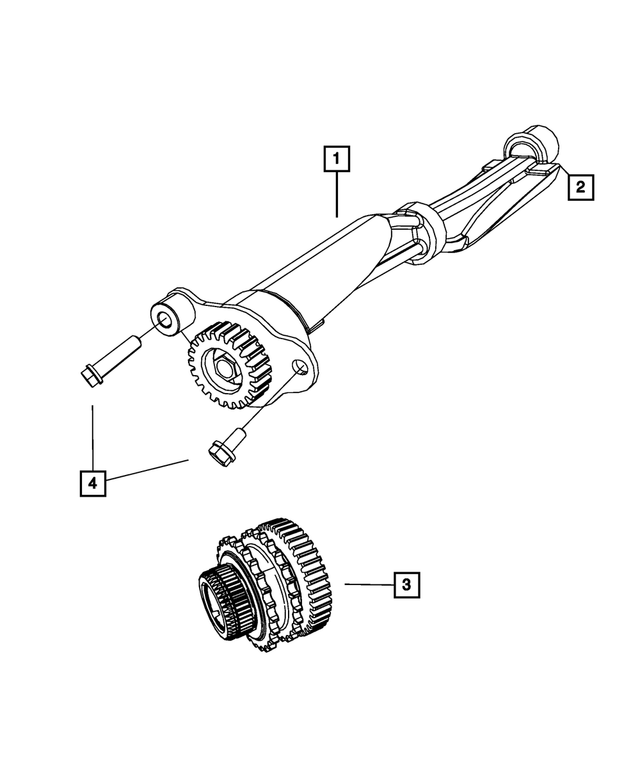 1
2
4
3