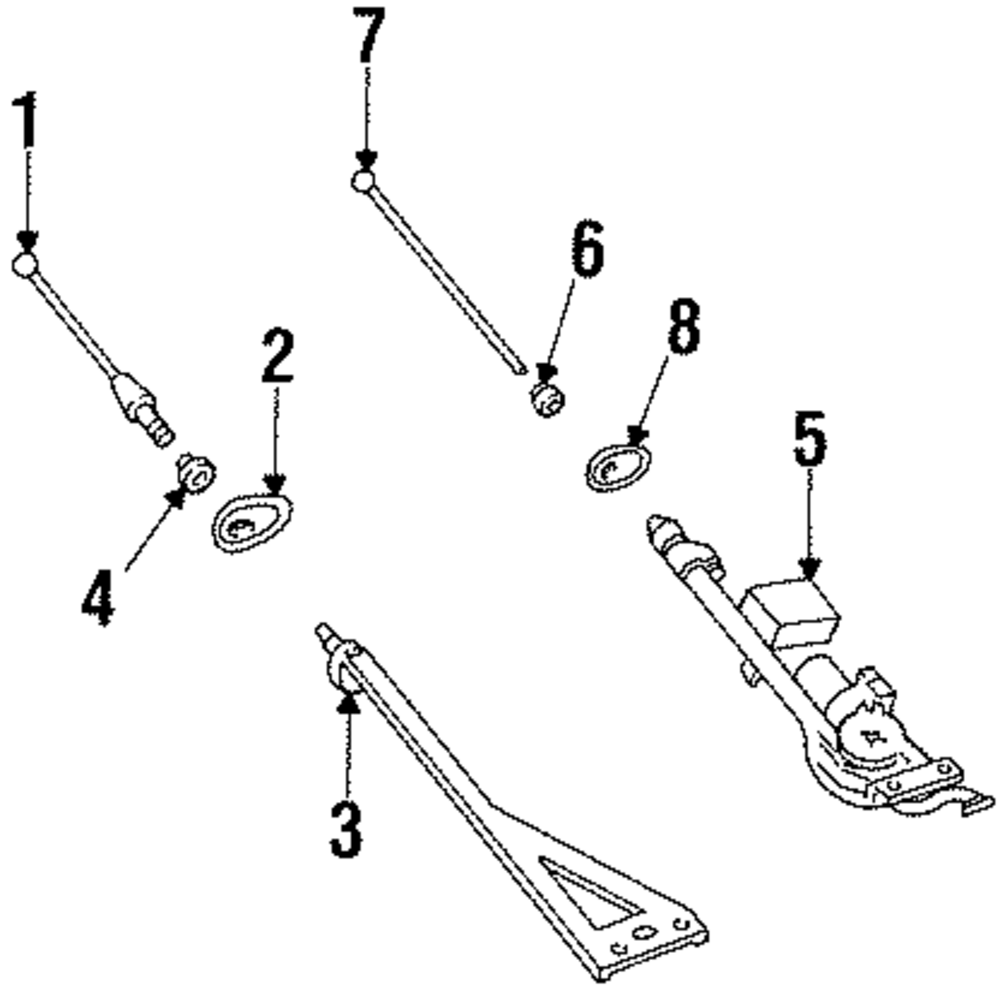 7
1
6
2
8
5
4
3