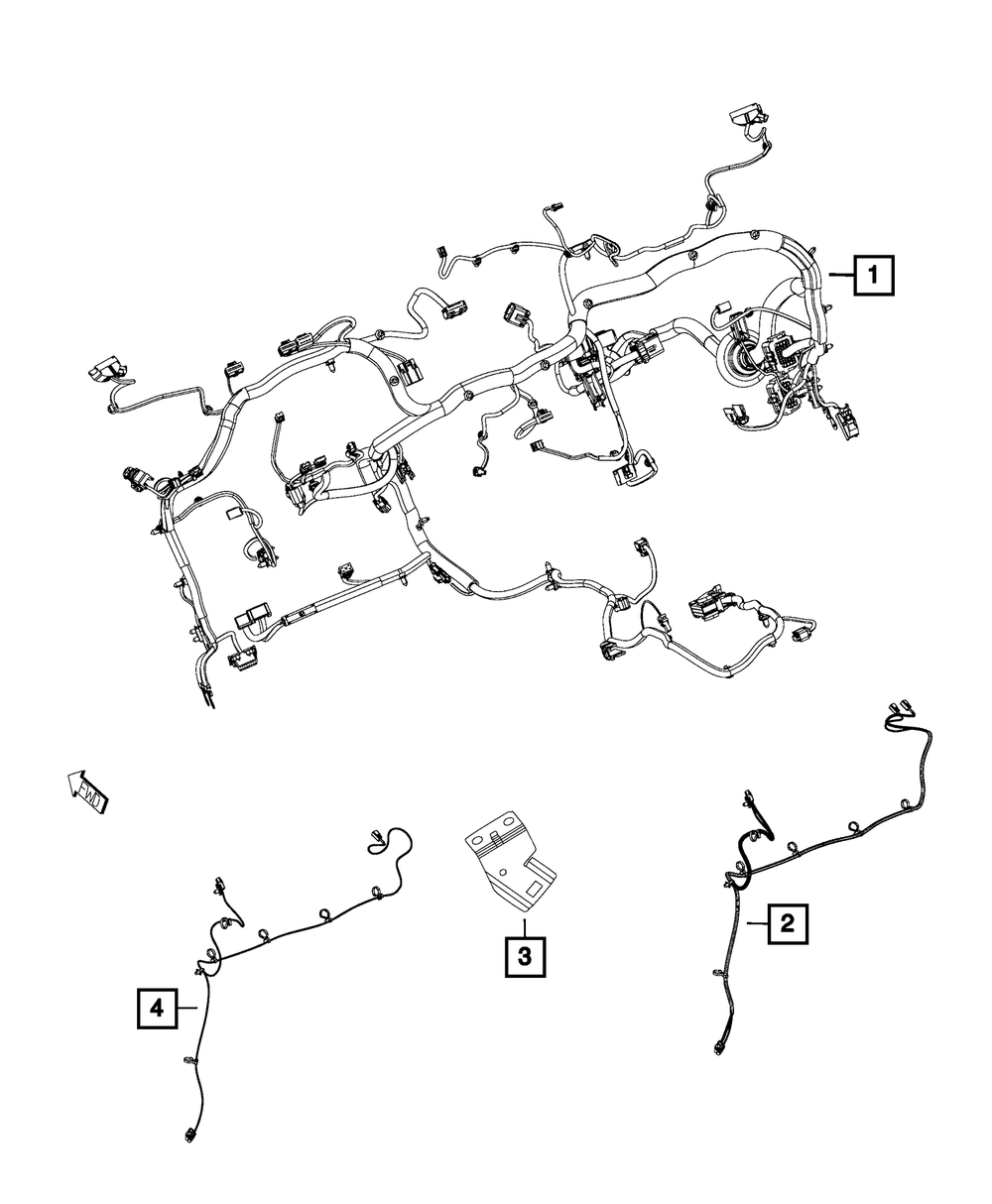 1

FWD

2

3

4