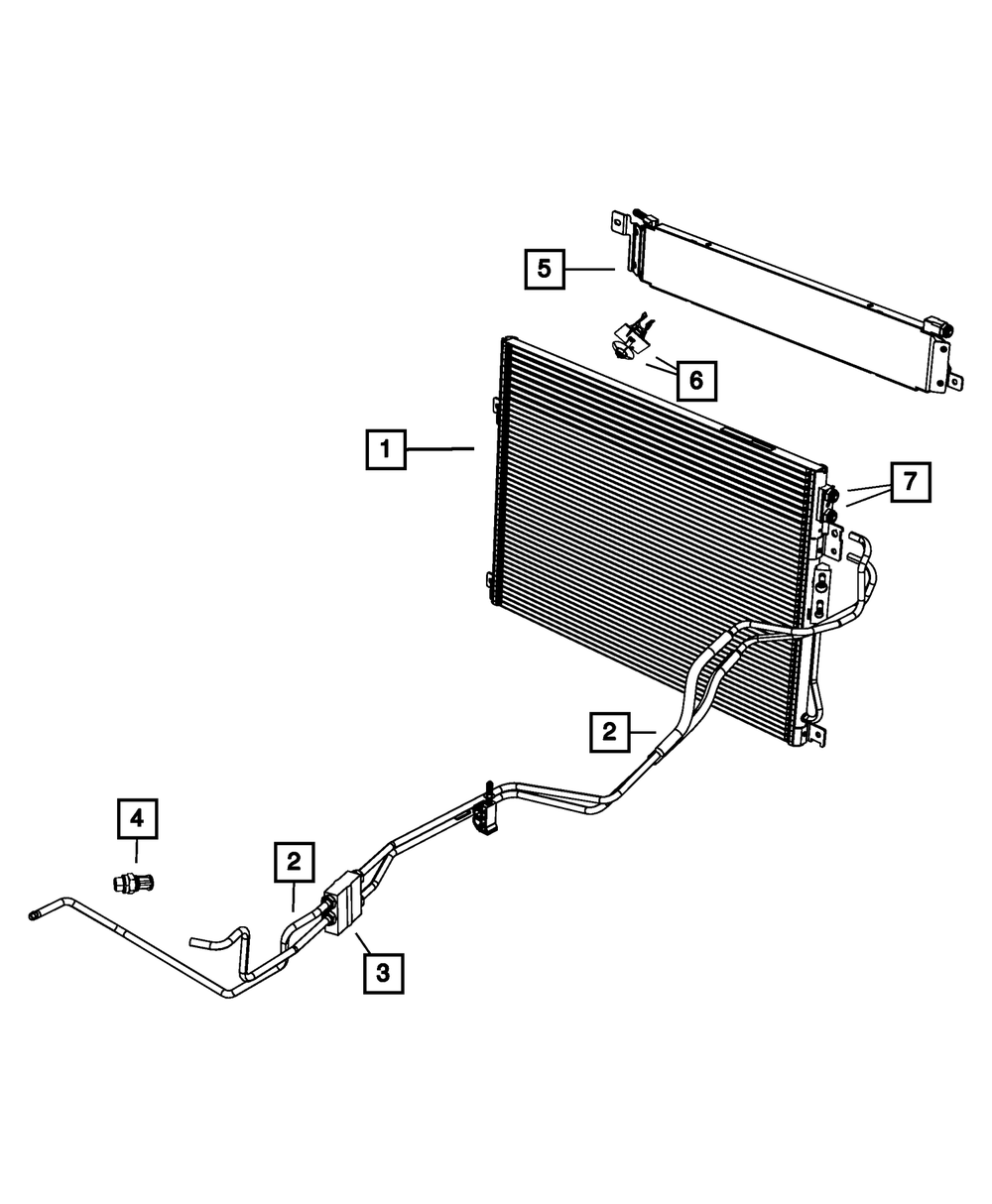 5
6
1
7
2
4
2
3