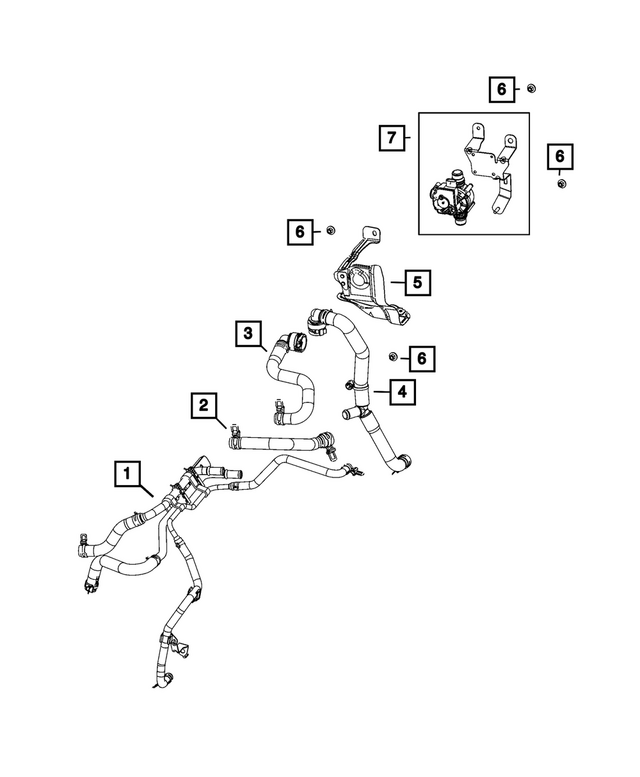 6
7
6
6
5
3
6
4
2
1