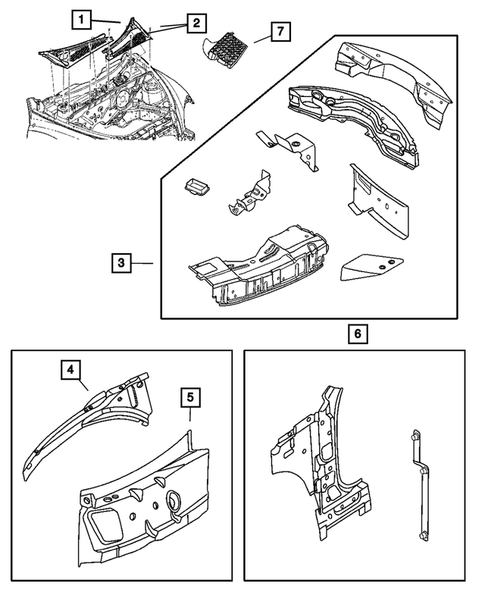 1
2
7
3
6
4
5