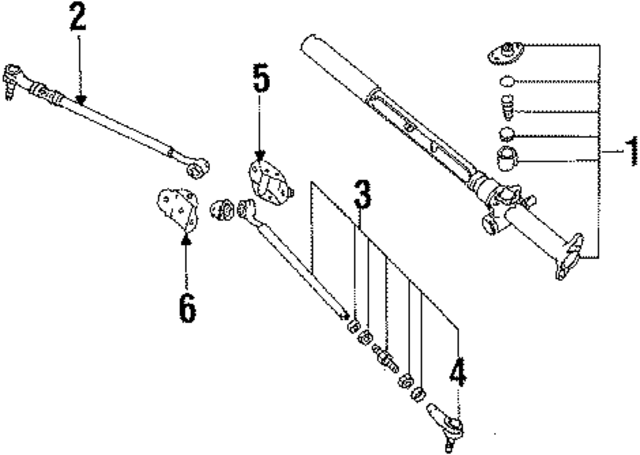 2
5
1
3
6
4