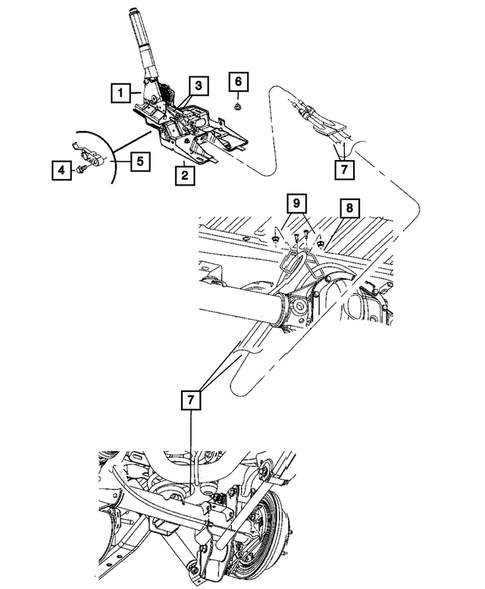 1
3
6
4
5
2
7
9
8
7