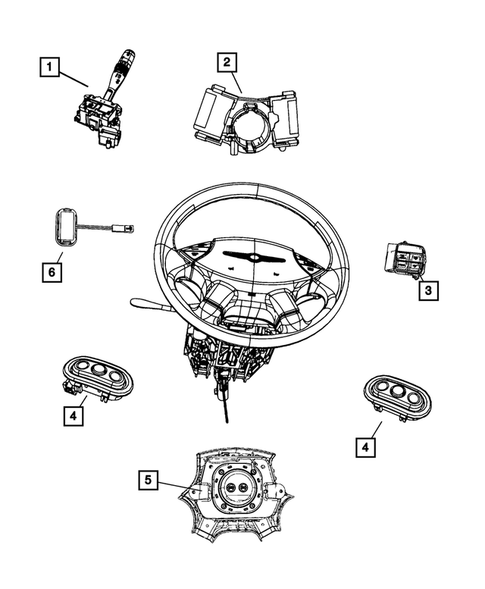 1
2
6
3
4
4
5