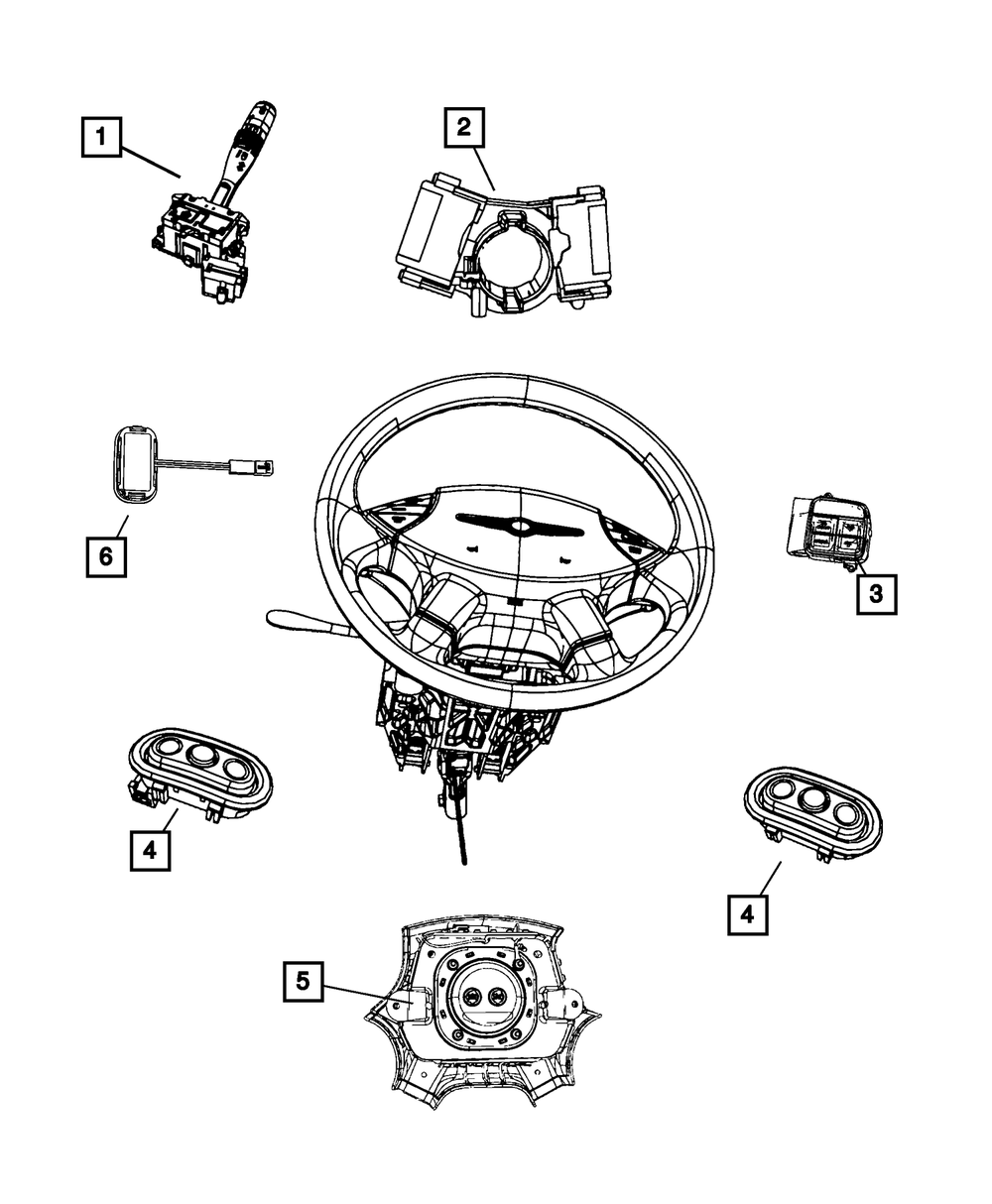 1
2
6
3
4
4
5