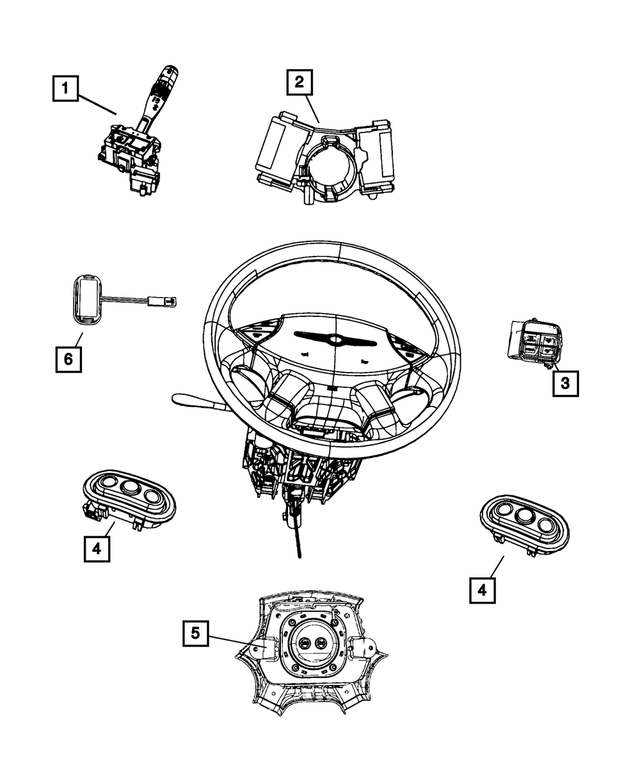 1
2
6
3
4
4
5