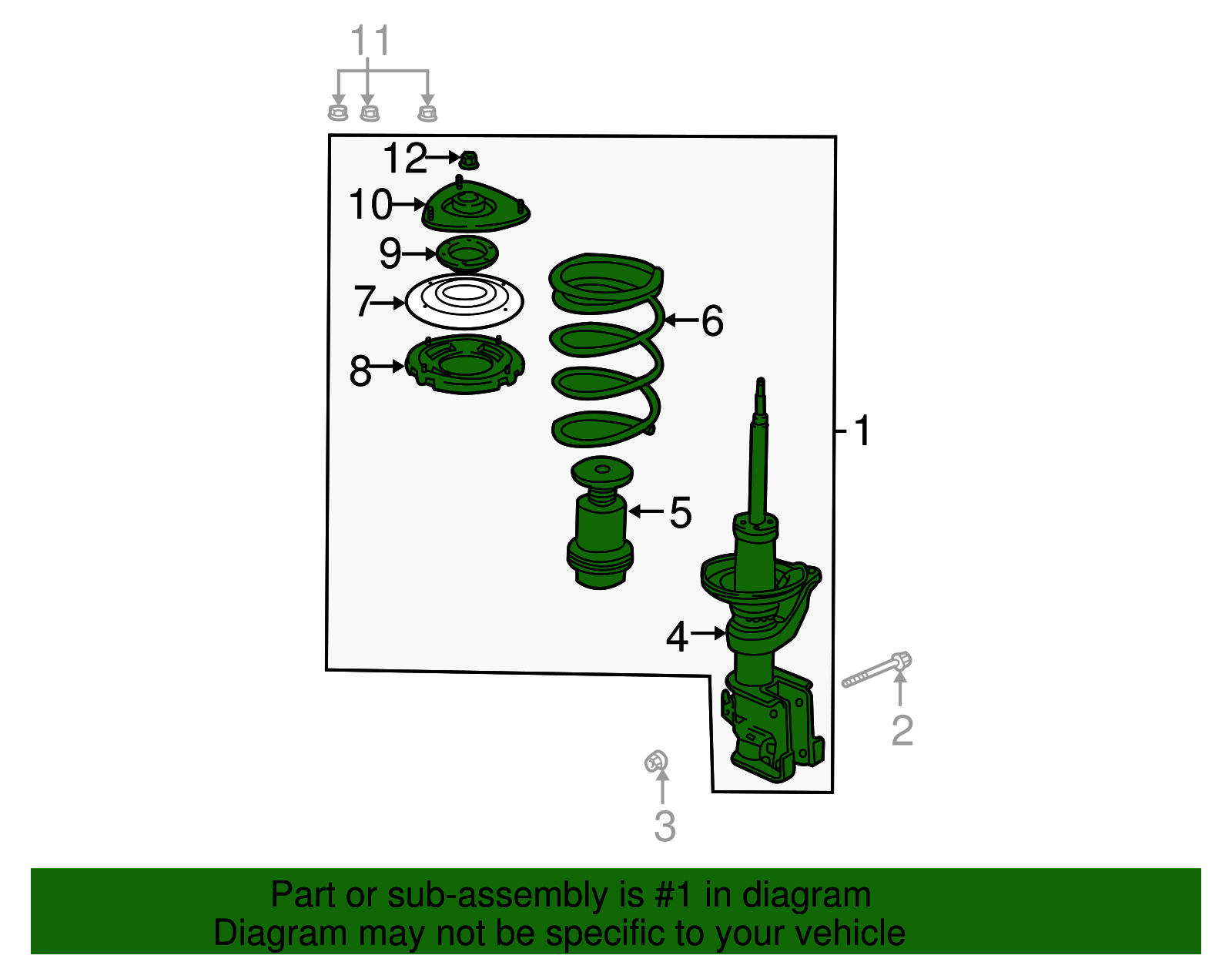 11
12
10
9
7
8
6
1
5
4
2
3

Part or sub-assembly is #1 in diagram
Diagram may not be specific to your vehicle