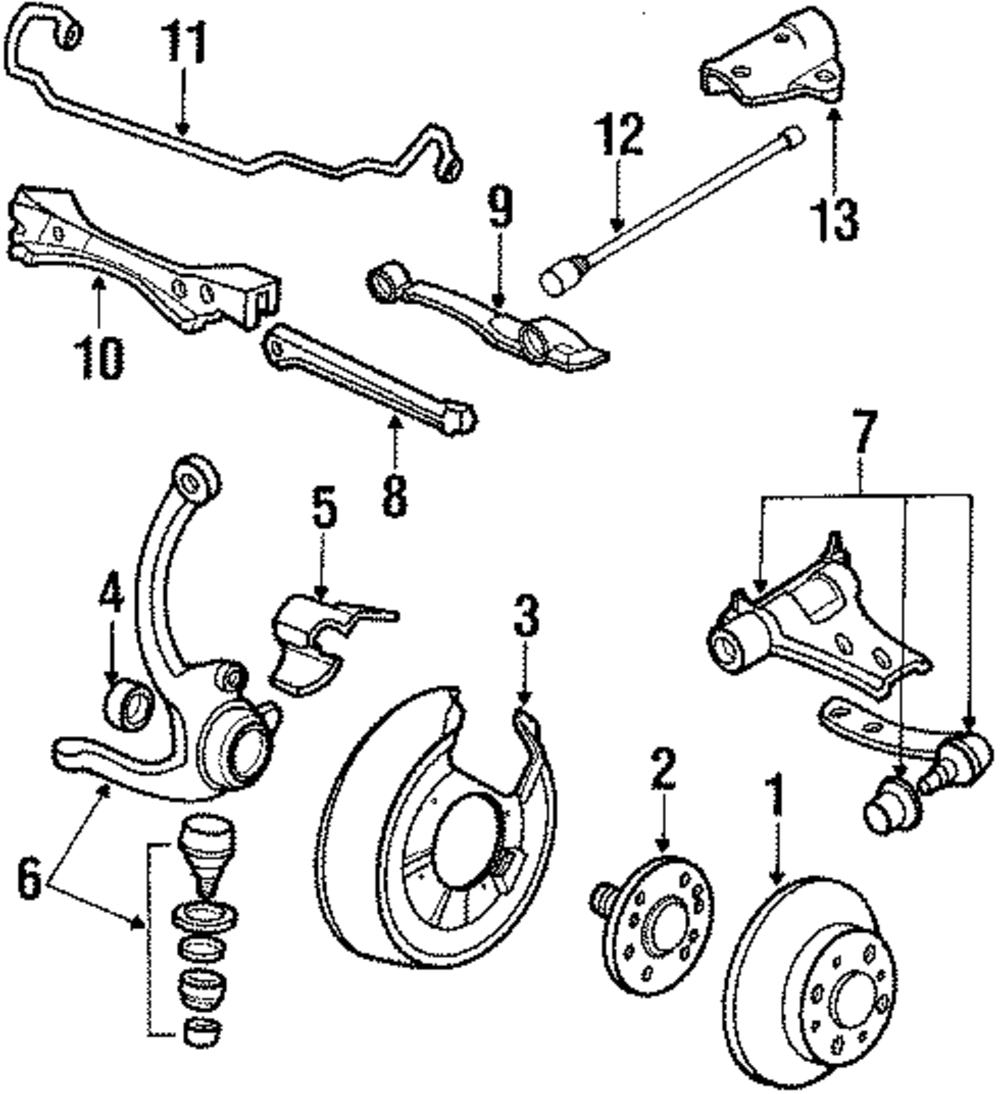 11
12
13
9
10
8
7
5
4
3
2
1
6