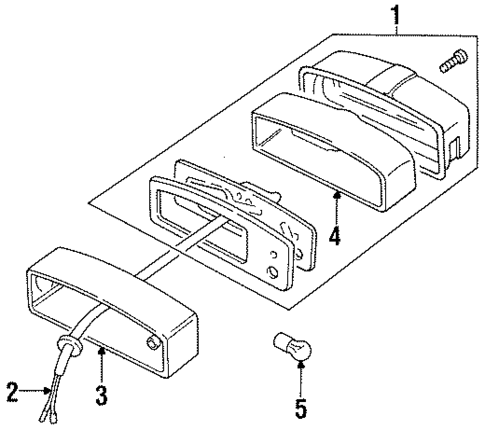 1
4
2
3
5