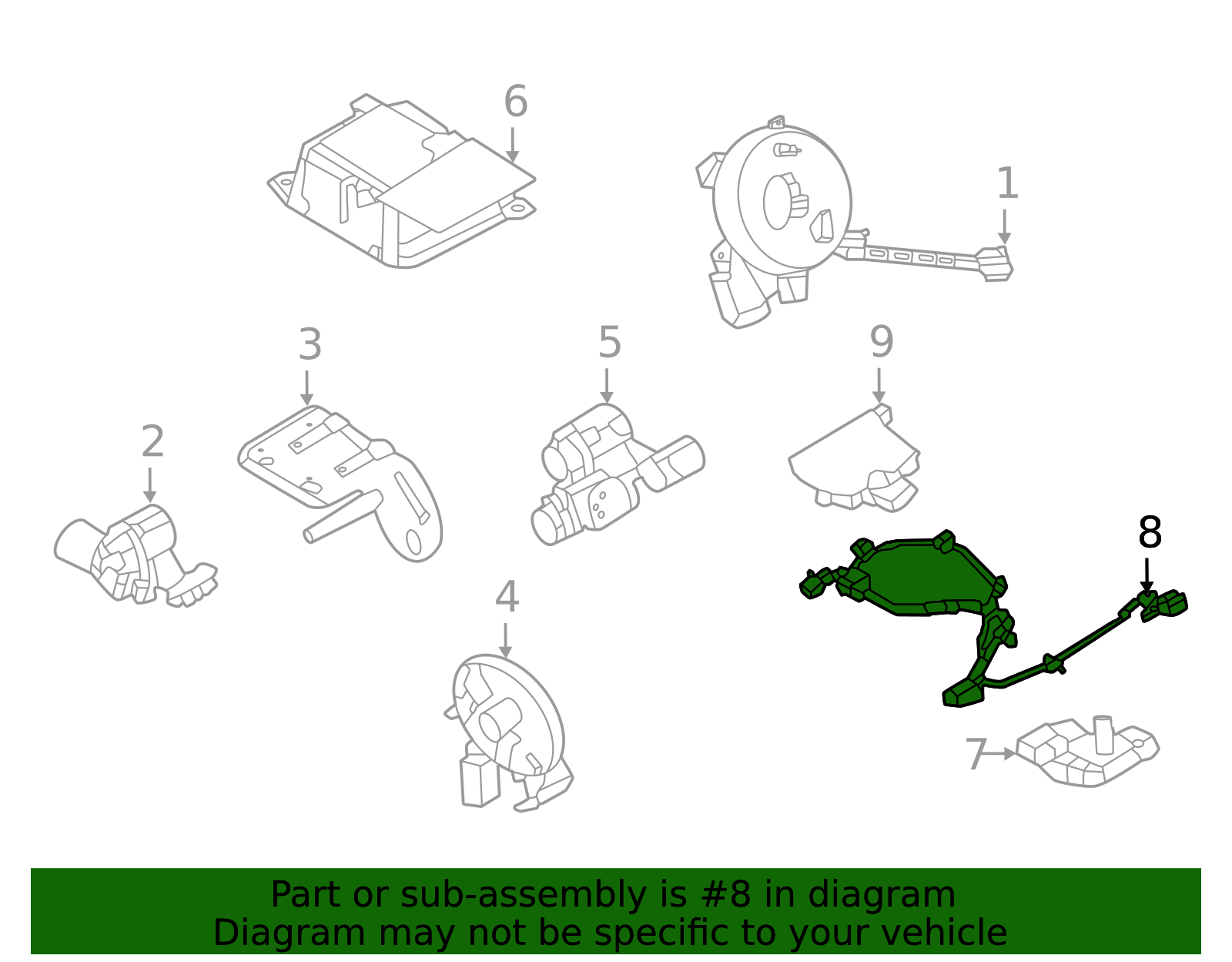 6
1
3
5
9
2
8
4
7

Part or sub-assembly is #8 in diagram
Diagram may not be specific to your vehicle