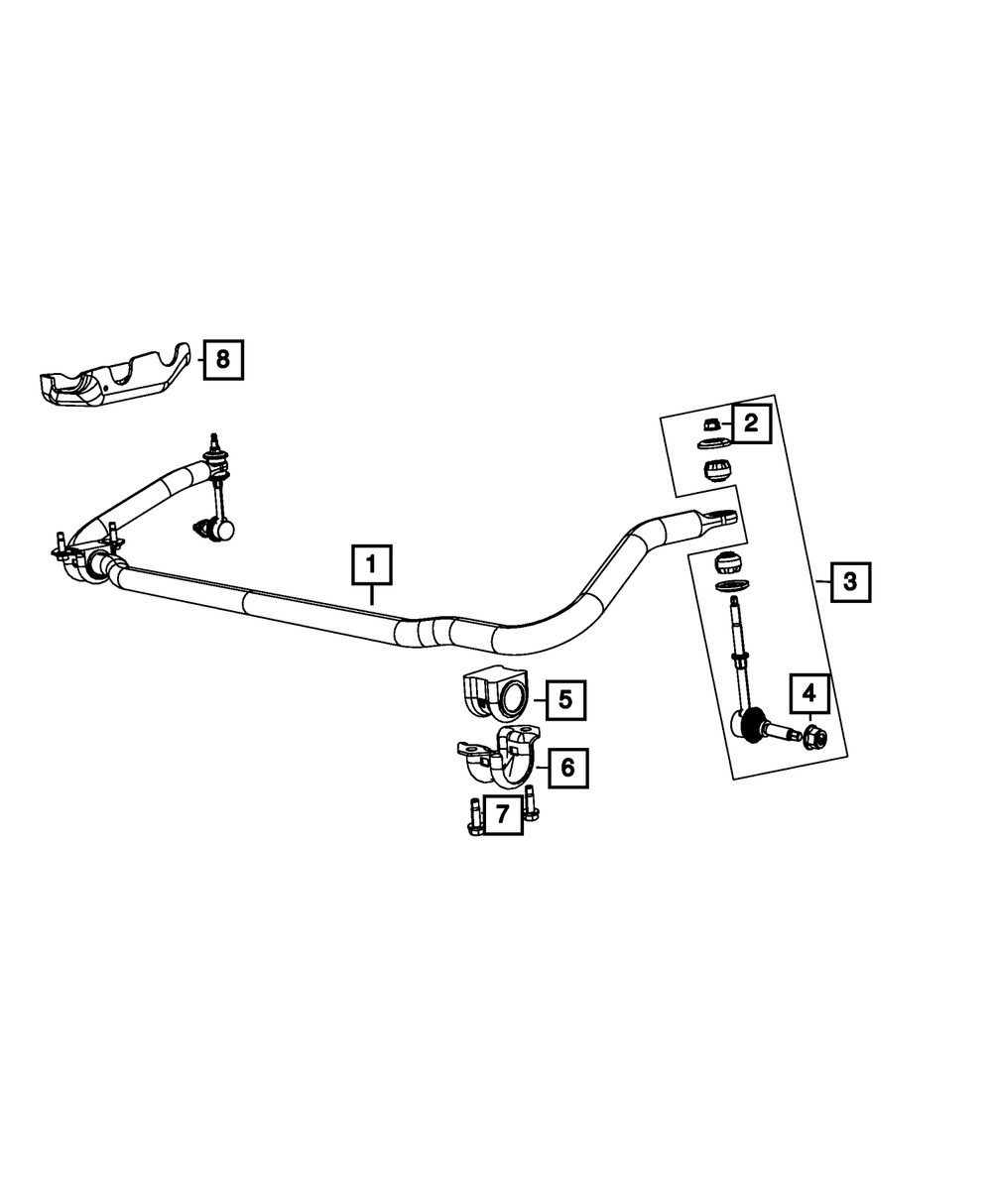 8
2
1
3
5
4
6
7