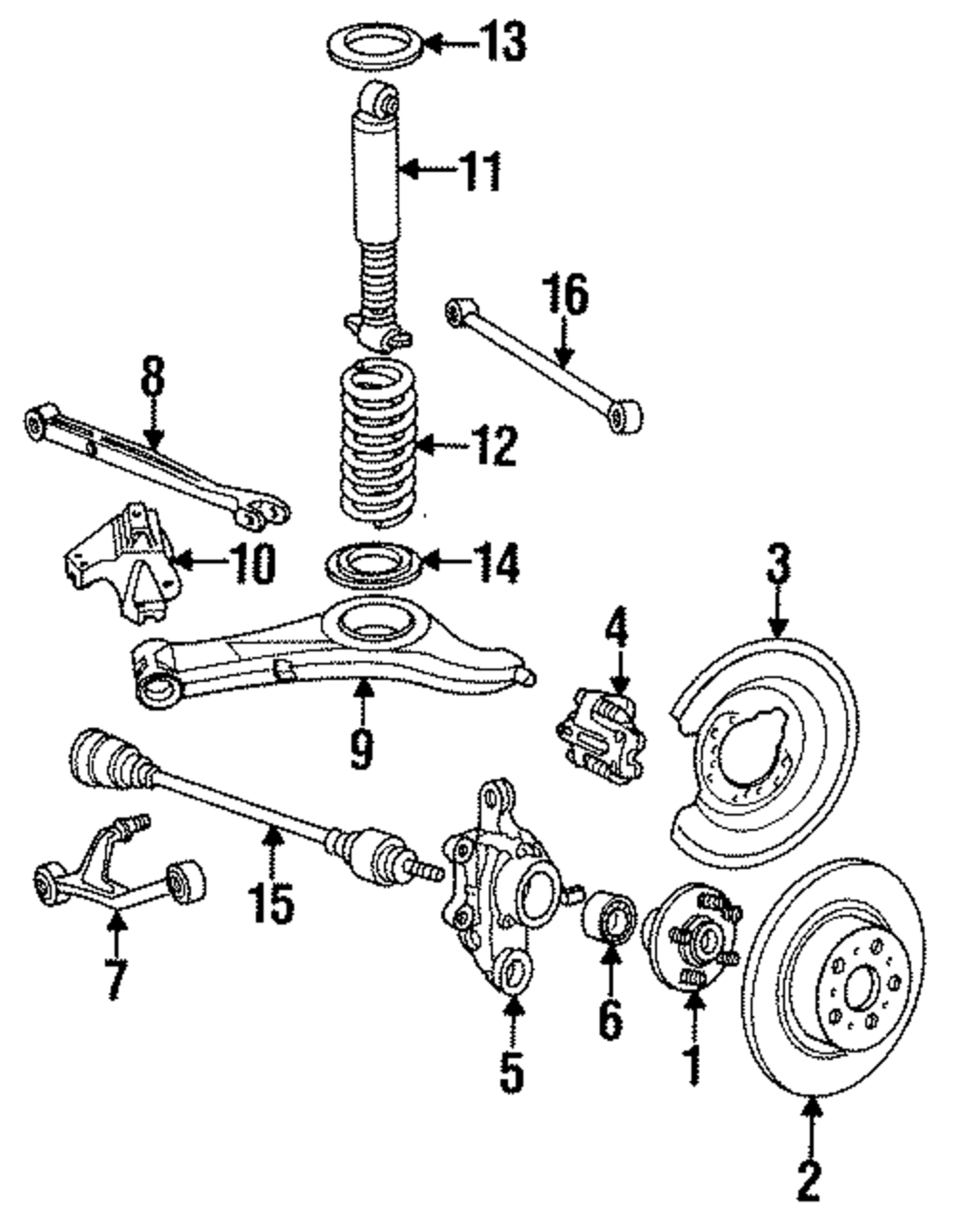 13
11
16
8
12
10
14
3
4
9
15
7
5
6
1
2