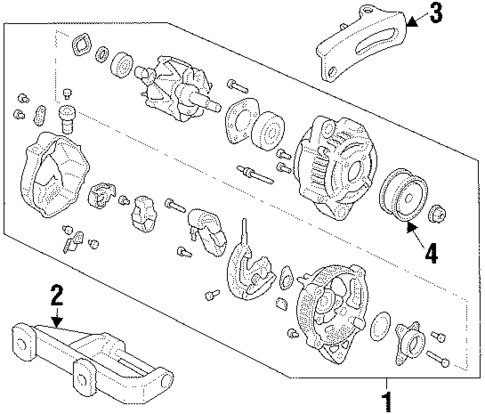 3
4
2
1