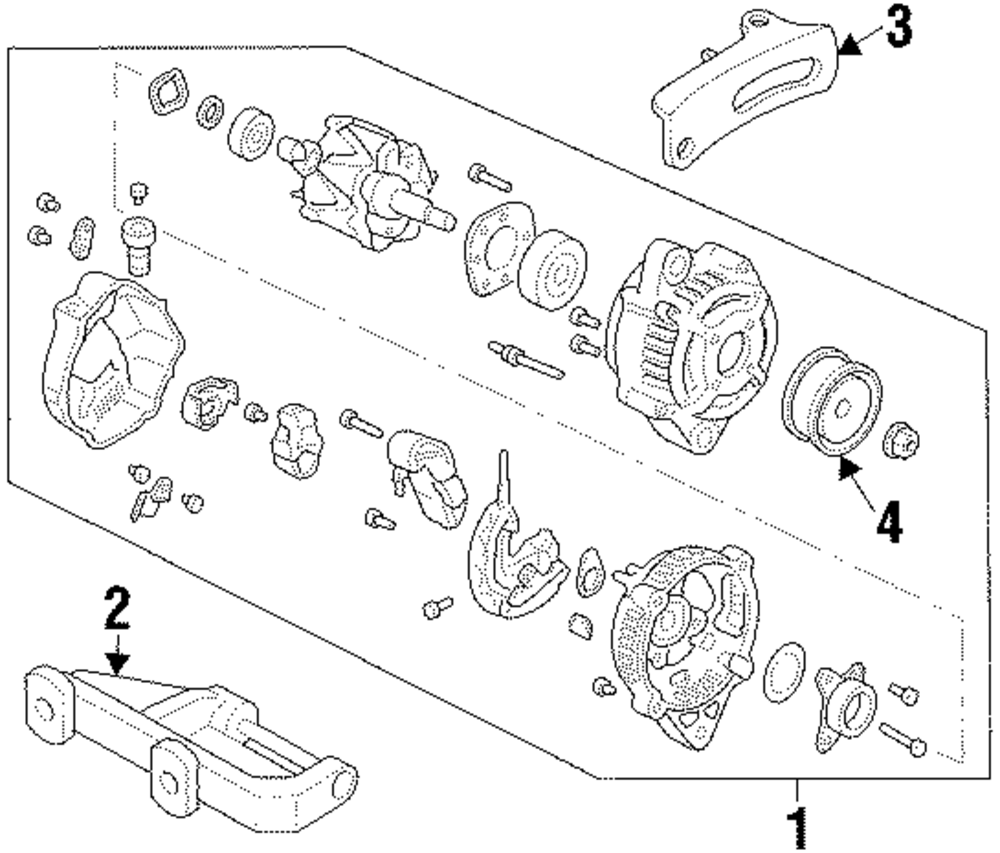 3
4
2
1