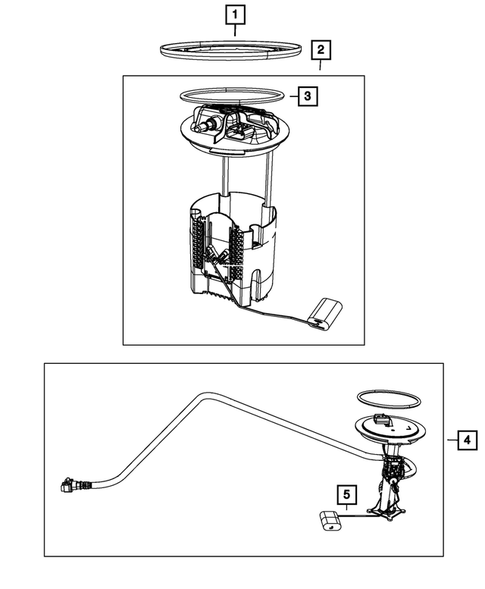 1

2

3

4

5