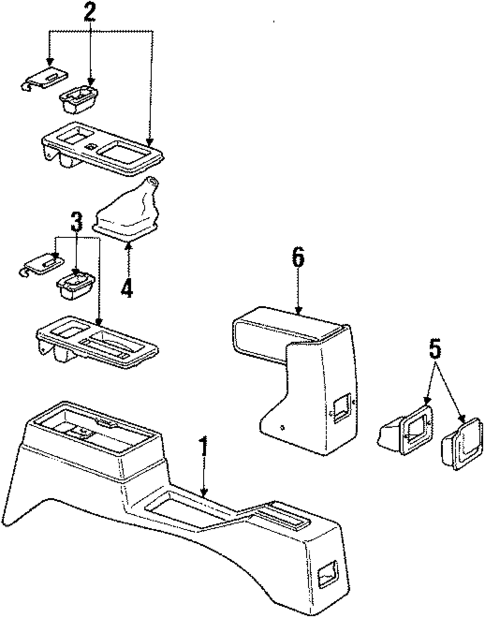 2
3
4
6
5
1