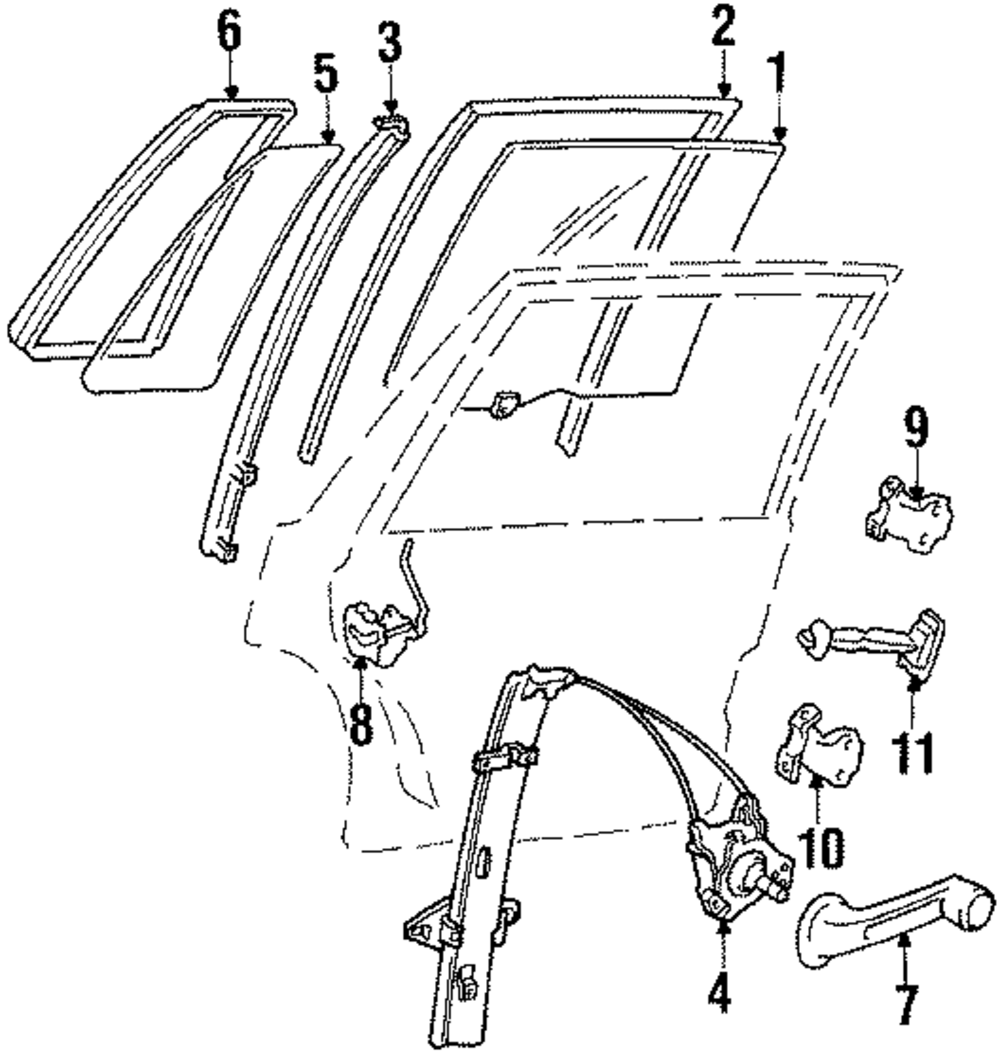 6
5
3
2
1
9
8
11
10
4
7