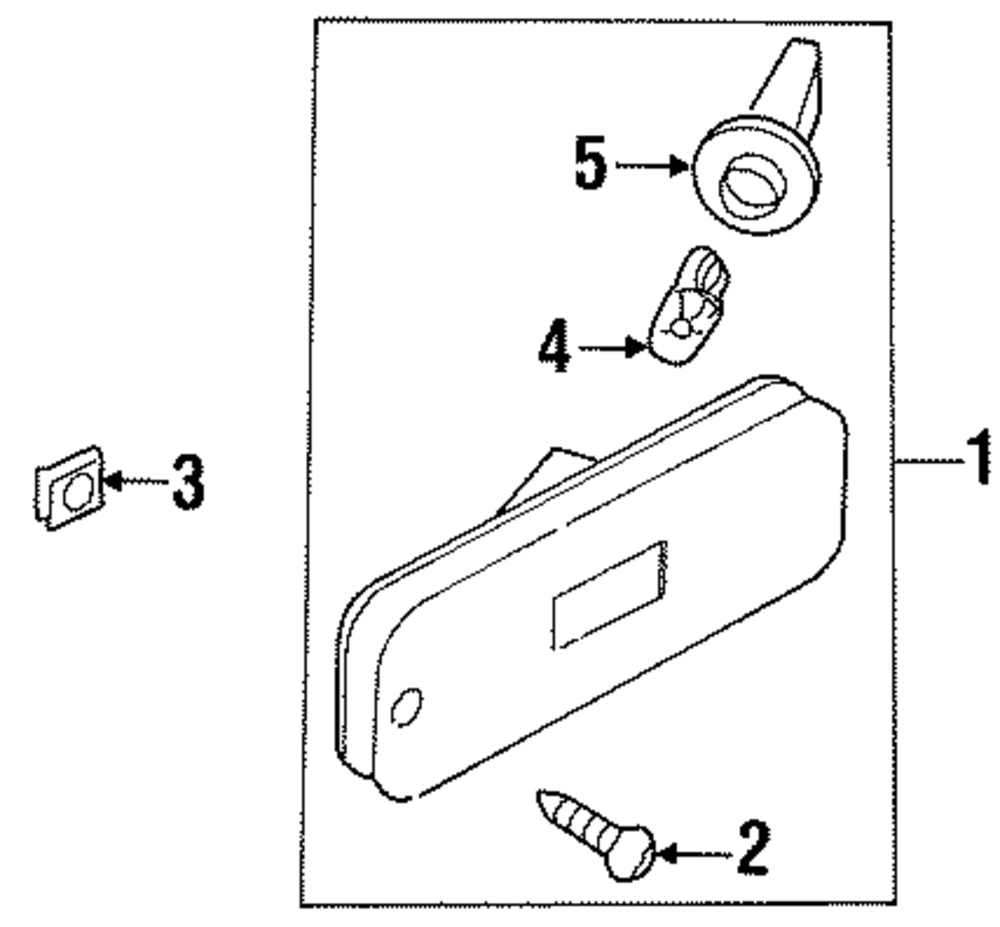 5
4
3
1
2