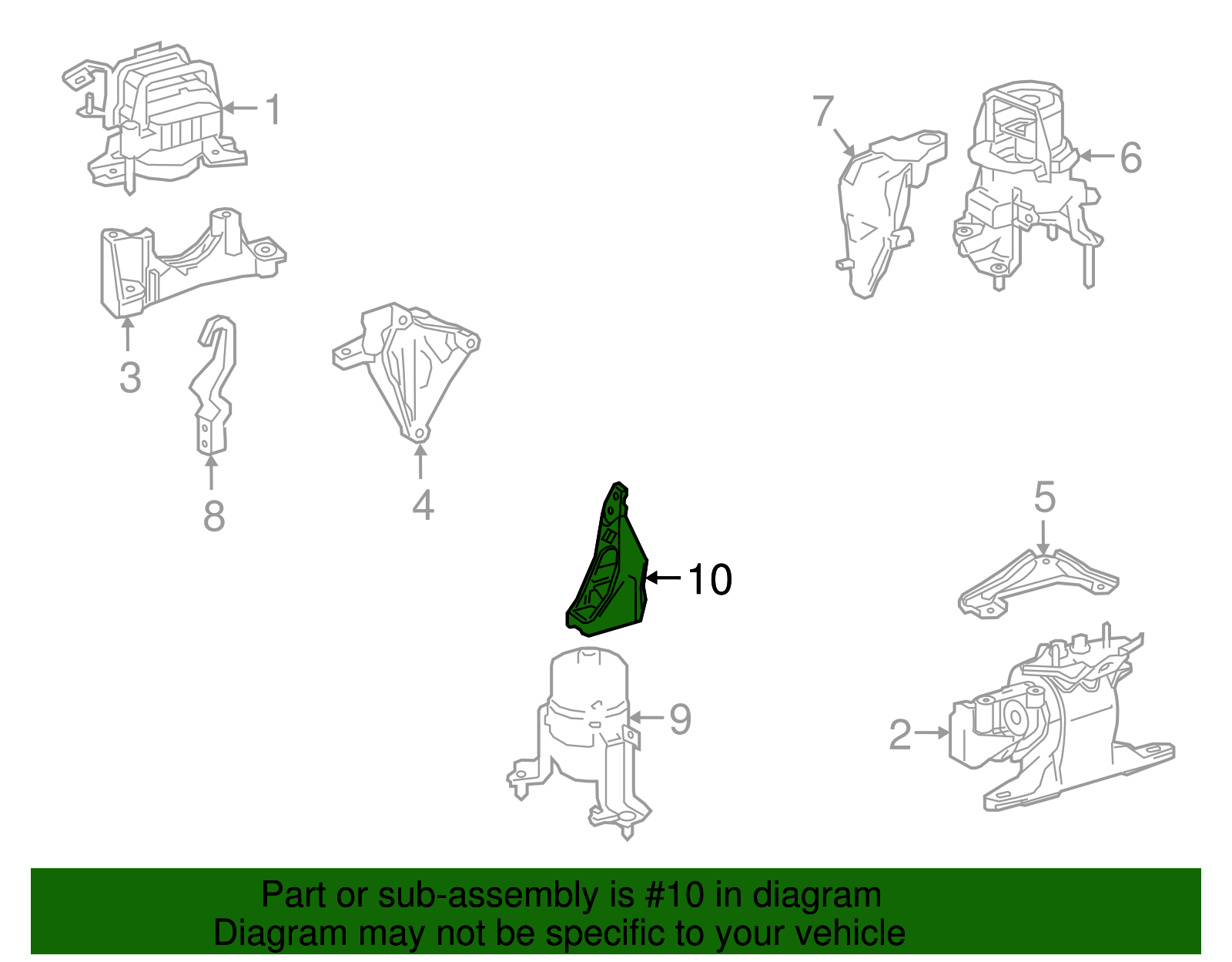 1
7
6
3
8
4
5
10
9
2

Part or sub-assembly is #10 in diagram
Diagram may not be specific to your vehicle