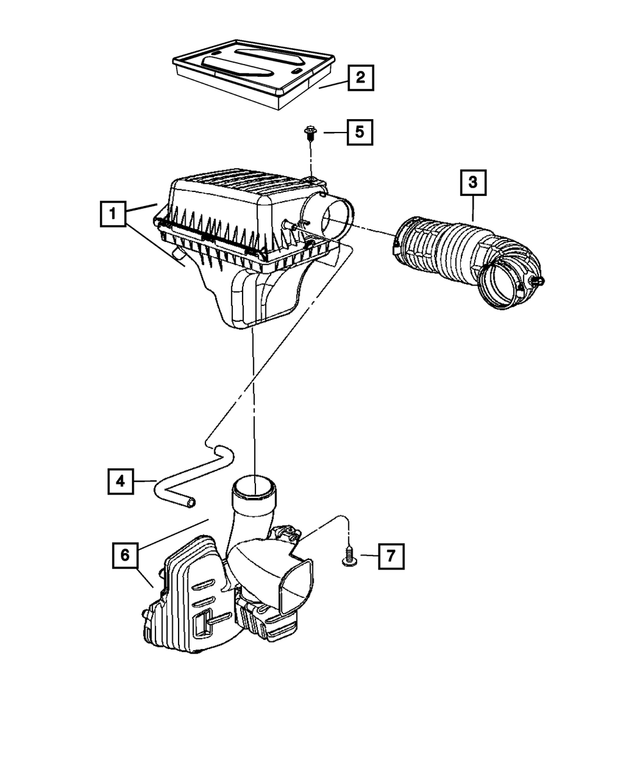 2

5

3

1

4

6

7