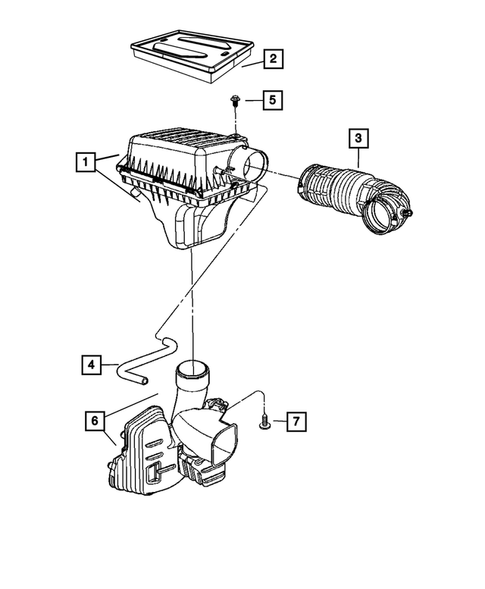 2
5
3
1
4
6
7