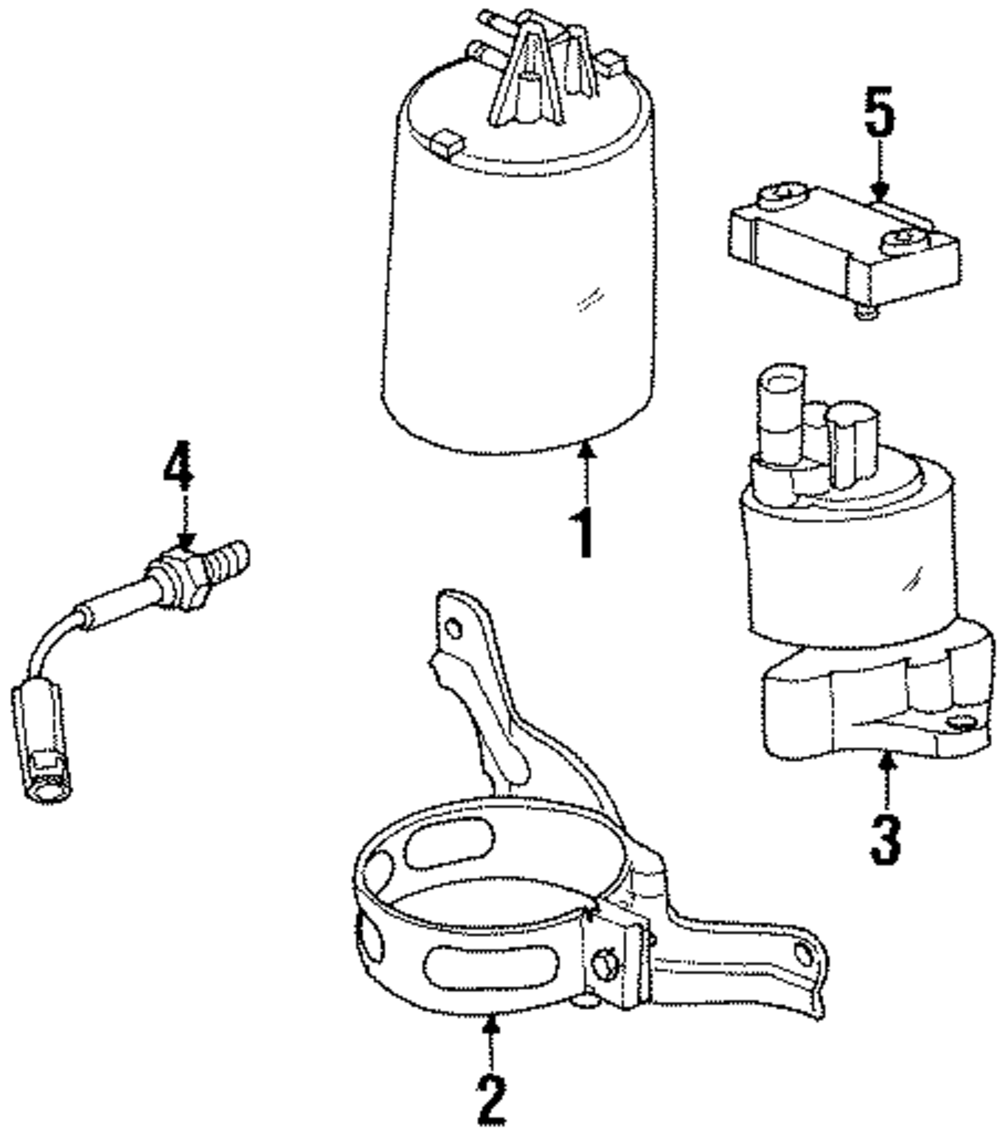 5
4
1
3
2