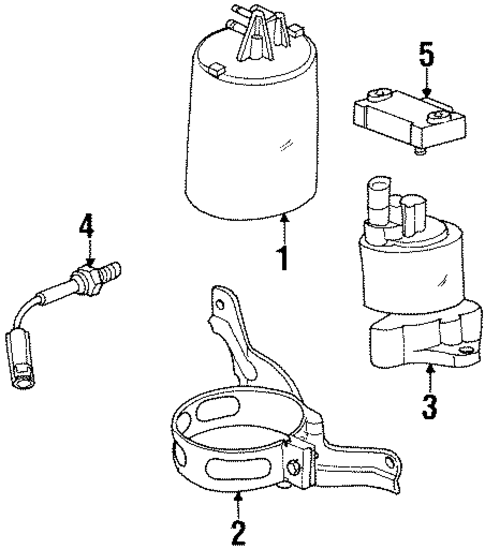 5
4
1
3
2