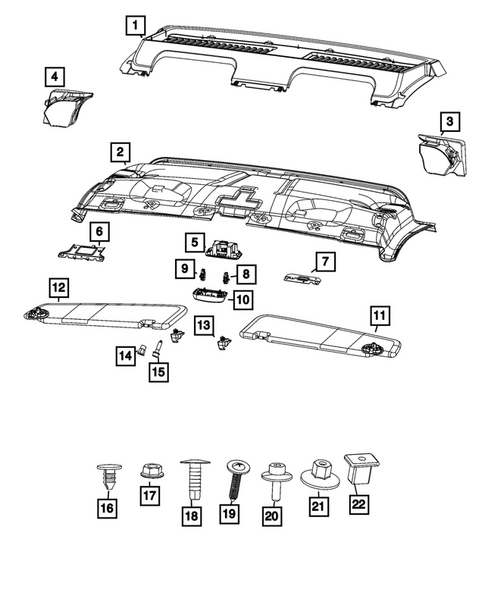 1
4
3
2
6
5
9
8
7
12
10
11
13
14
15
16
17
18
19
20
21
22