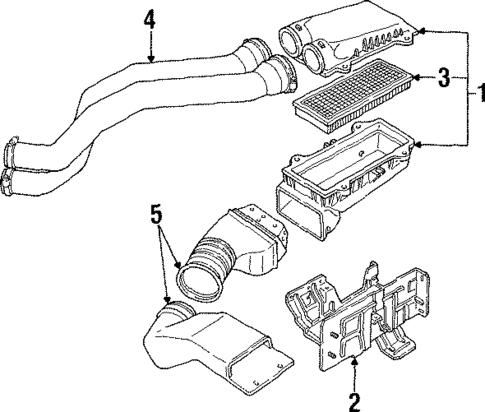 4
3
1
5
2