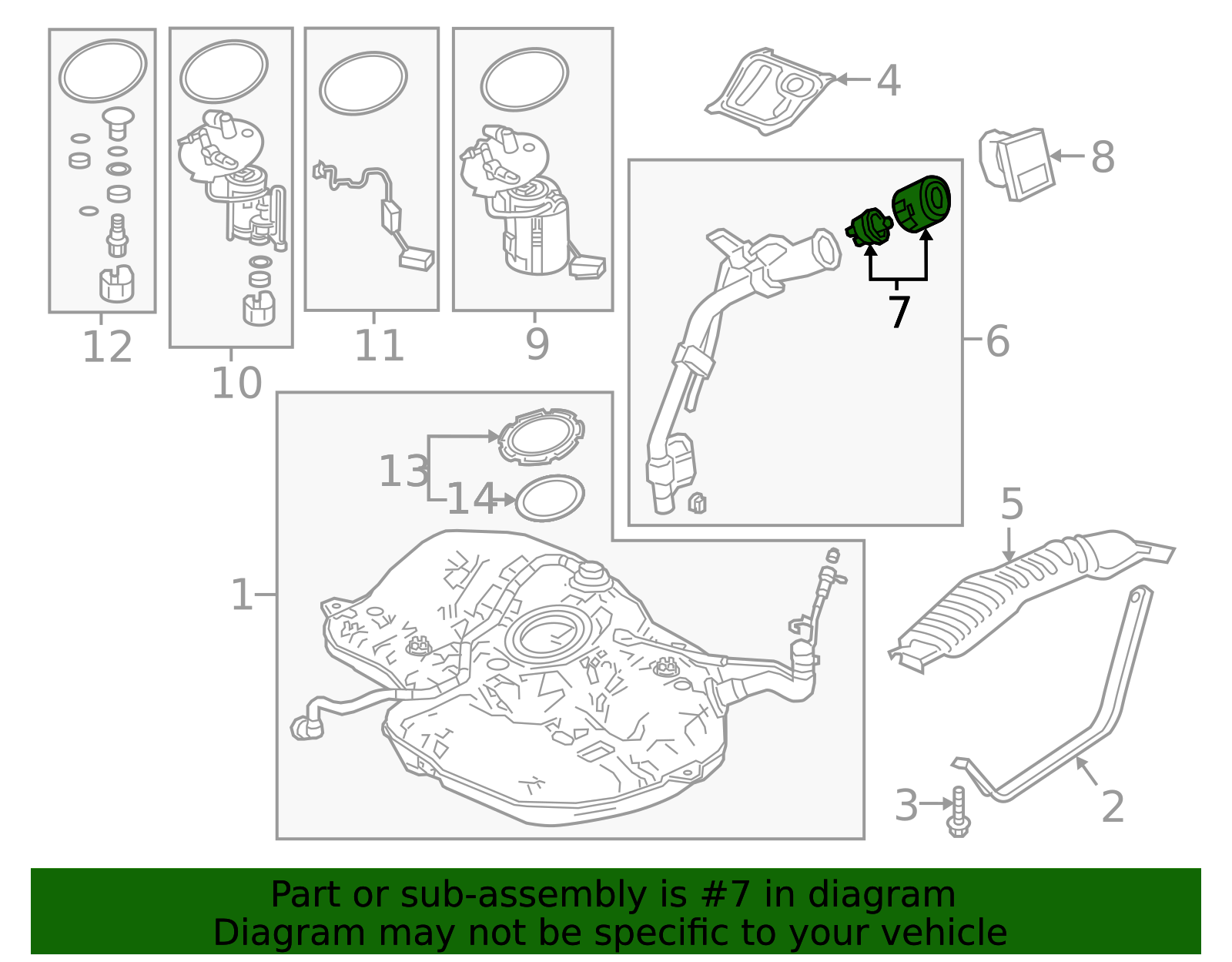 4
8
7
6
12
10
11
9
13
14
1
5
3
2

Part or sub-assembly is #7 in diagram
Diagram may not be specific to your vehicle