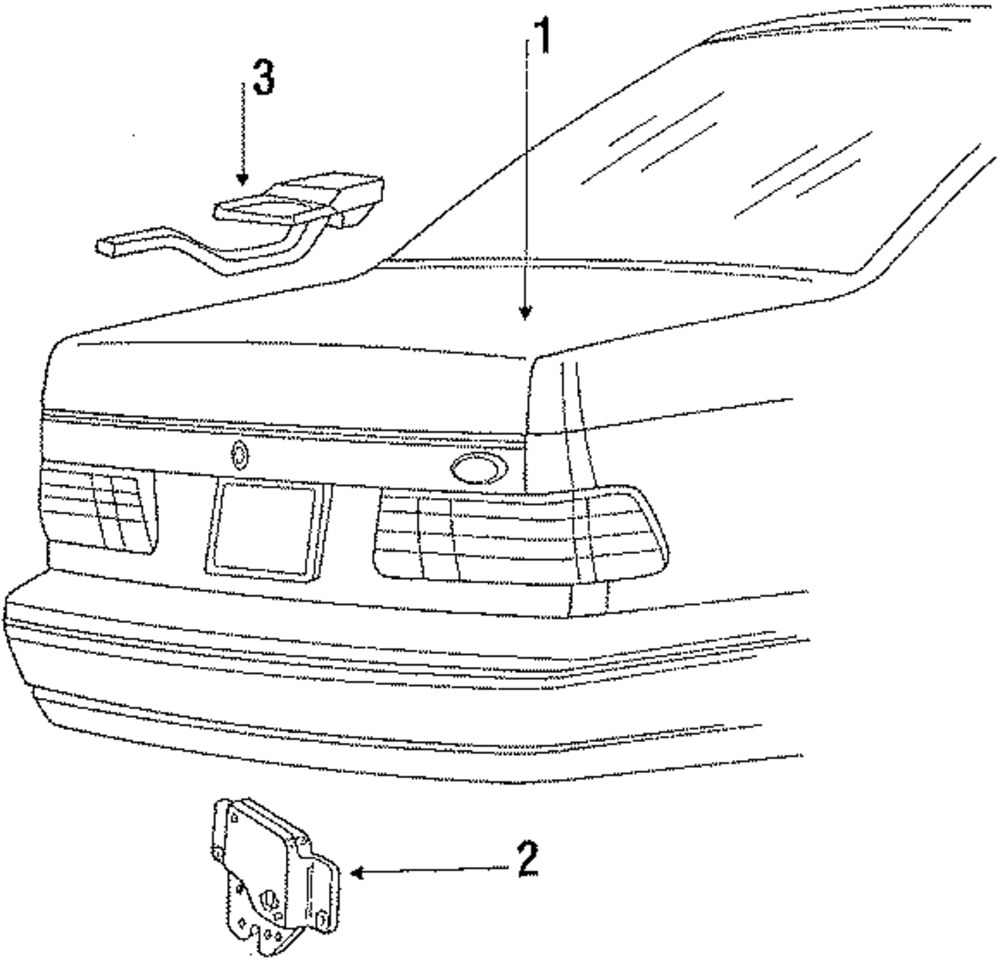 3
1
2